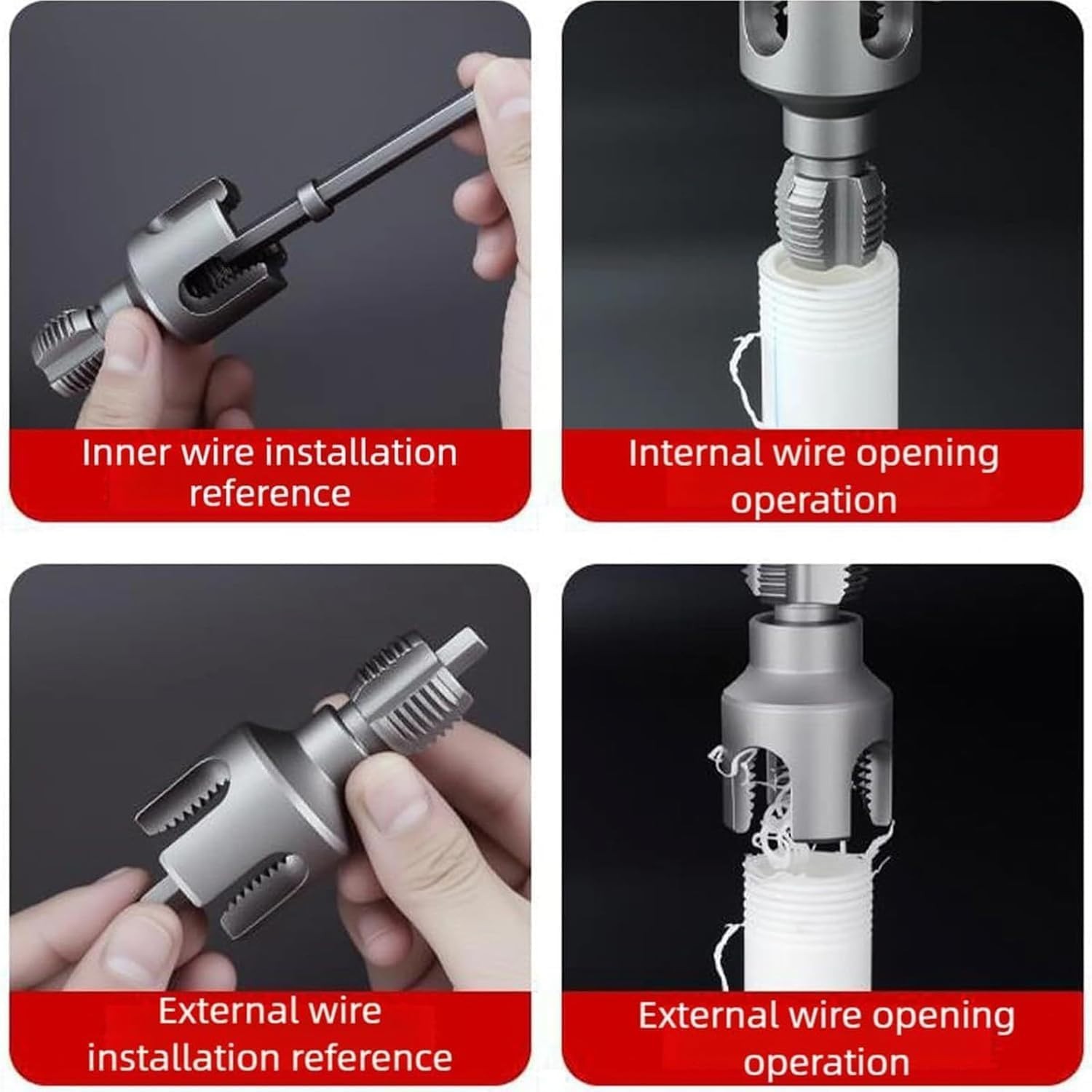 Inner wire installation reference

Internal wire opening operation

External wire installation reference

External wire opening operation