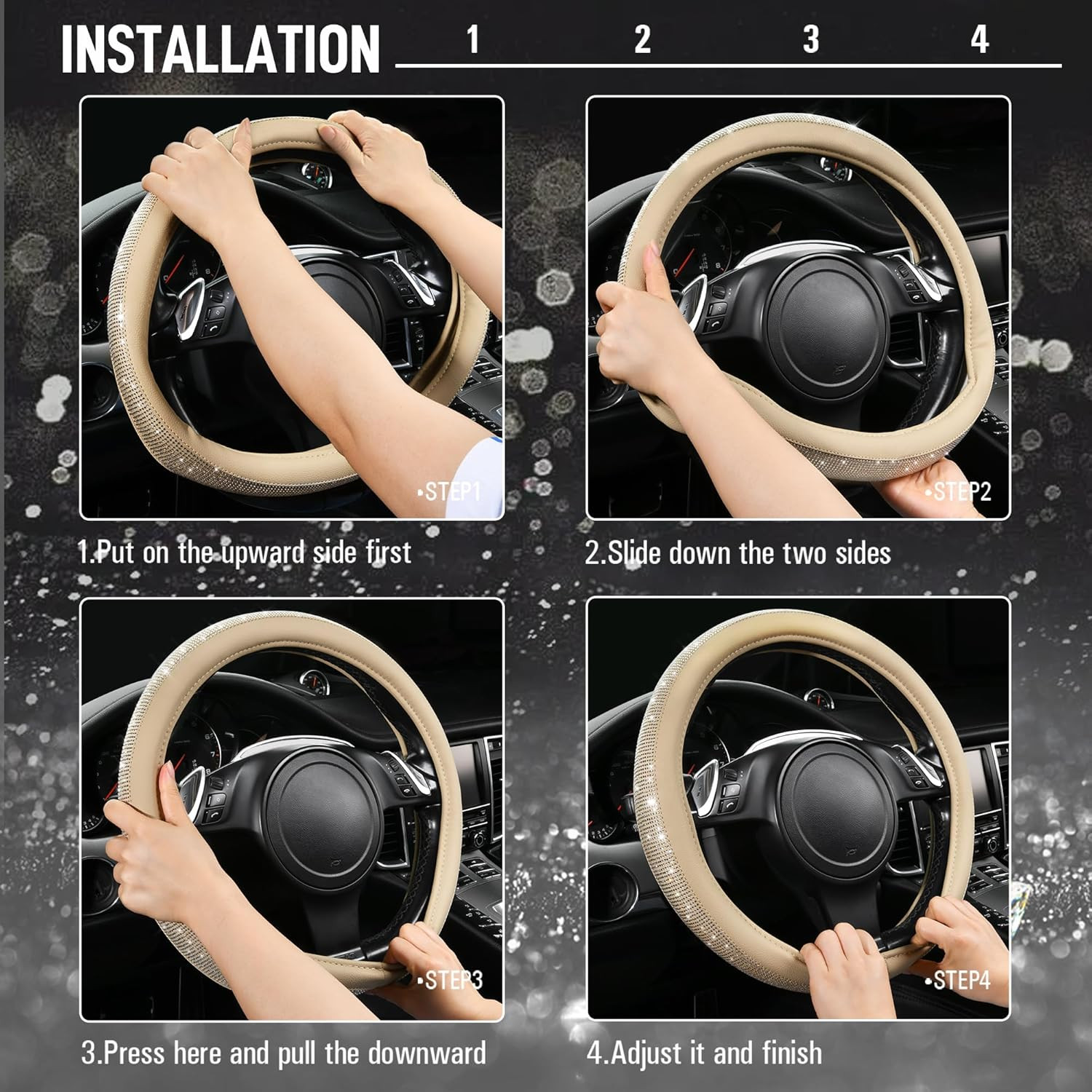 INSTALLATION 1 2 3 4

•STEP1

1.Put on the upward side first

•STEP2

2.Slide down the two sides

•STEP3

3.Press here and pull the downward

•STEP4

4.Adjust it and finish