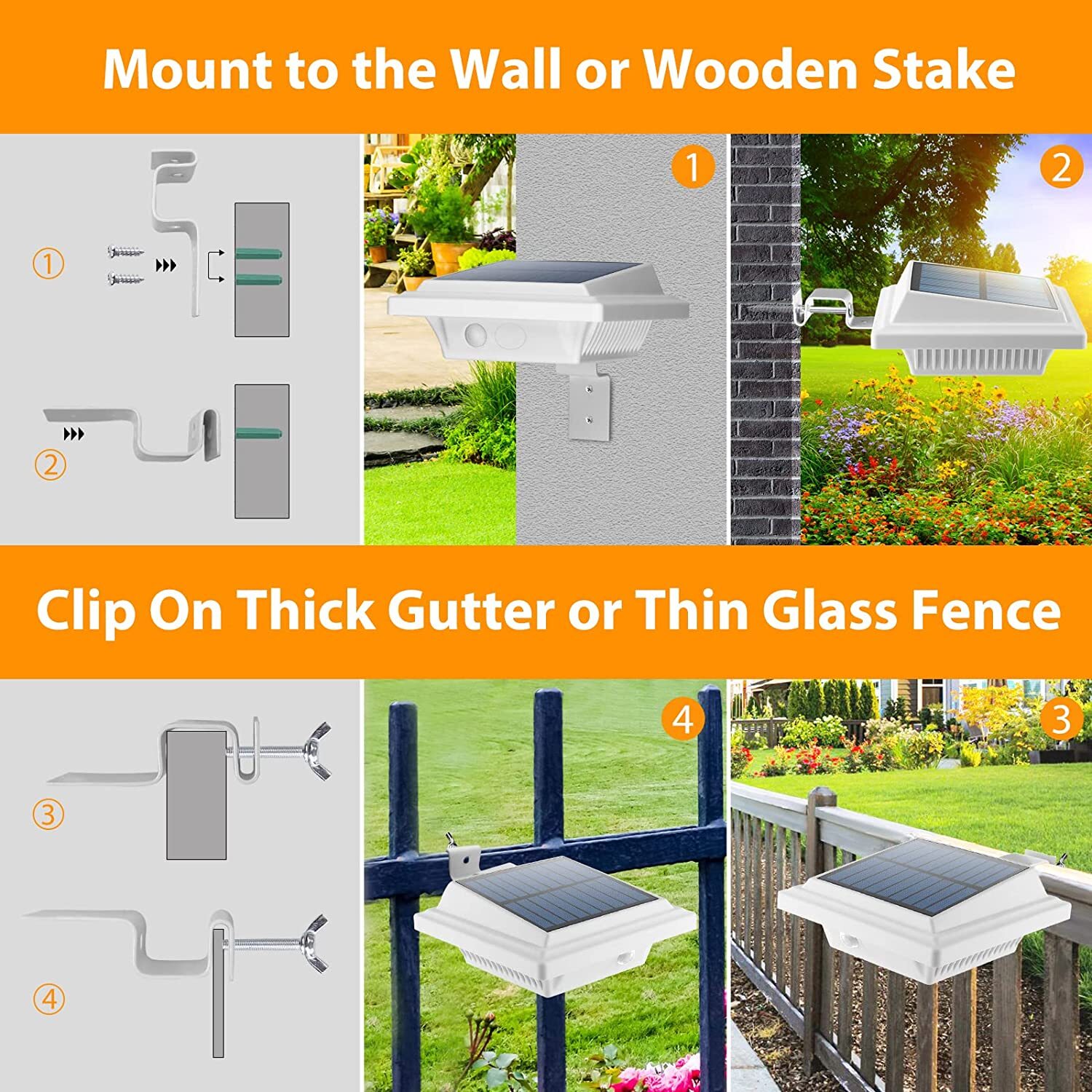 Mount to the Wall or Wooden Stake

①

②

1

2

Clip On Thick Gutter or Thin Glass Fence

③

④

4

3