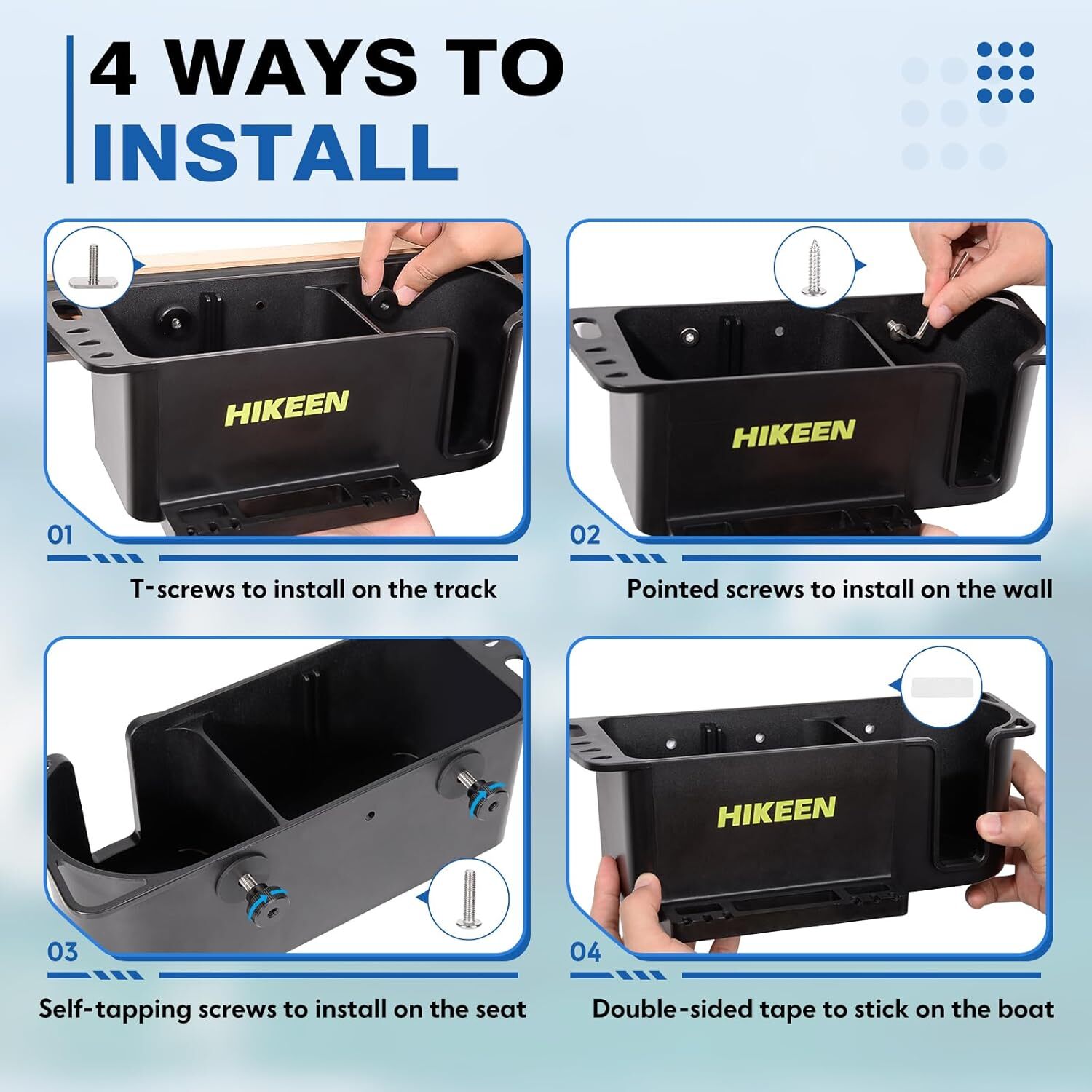 4 WAYS TO INSTALL

HIKEEN

01

T-screws to install on the track

HIKEEN

02

Pointed screws to install on the wall

03

Self-tapping screws to install on the seat

HIKEEN

04

Double-sided tape to stick on the boat