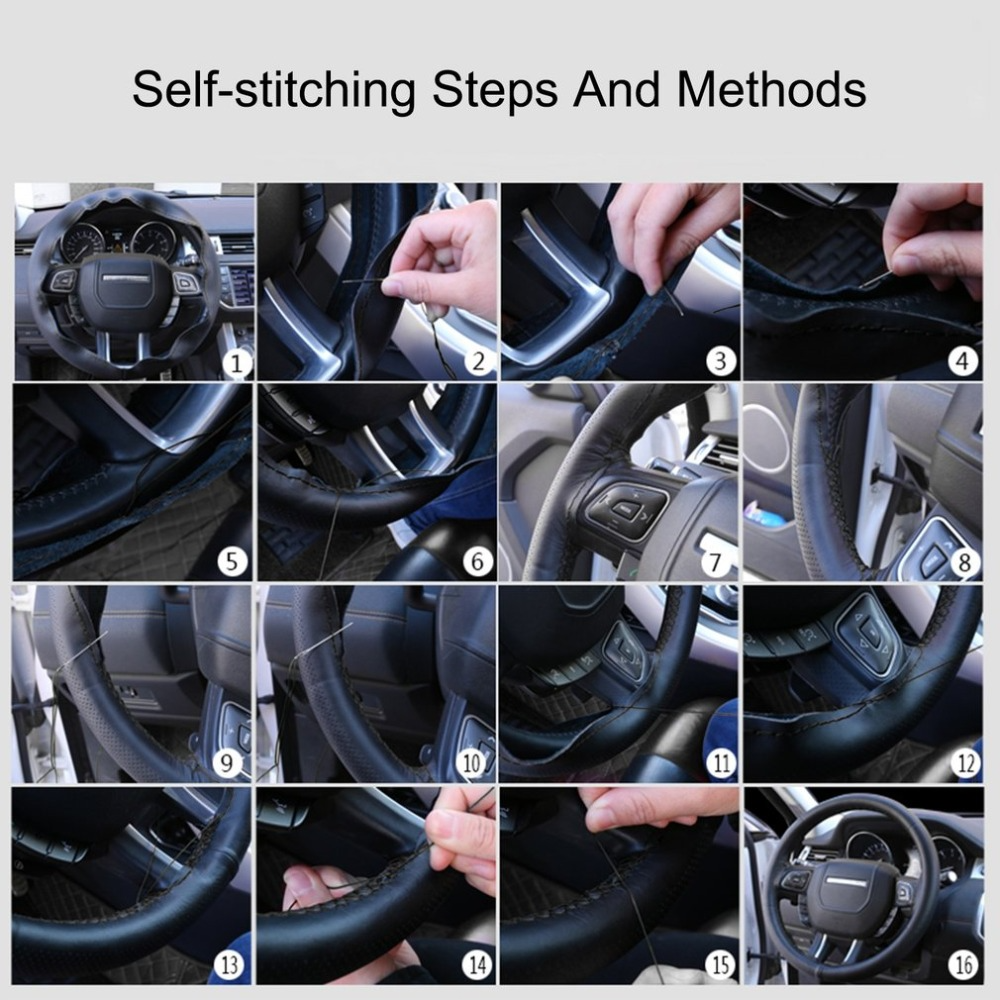 Self-stitching Steps And Methods

1
2
3
4
5
6
7
8
9
10
11
12
13
14
15
16