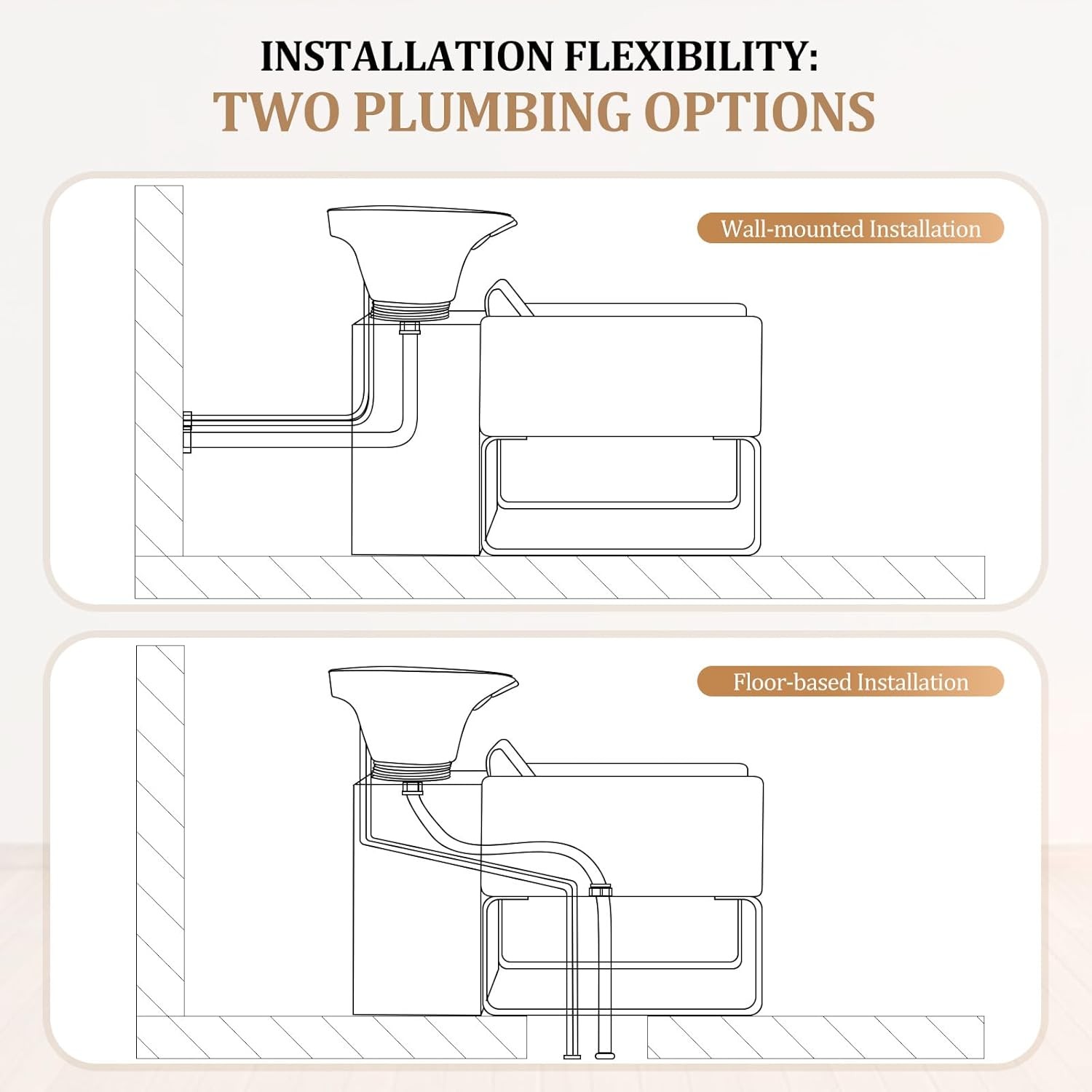 INSTALLATION FLEXIBILITY:
TWO PLUMBING OPTIONS

Wall-mounted Installation

Floor-based Installation