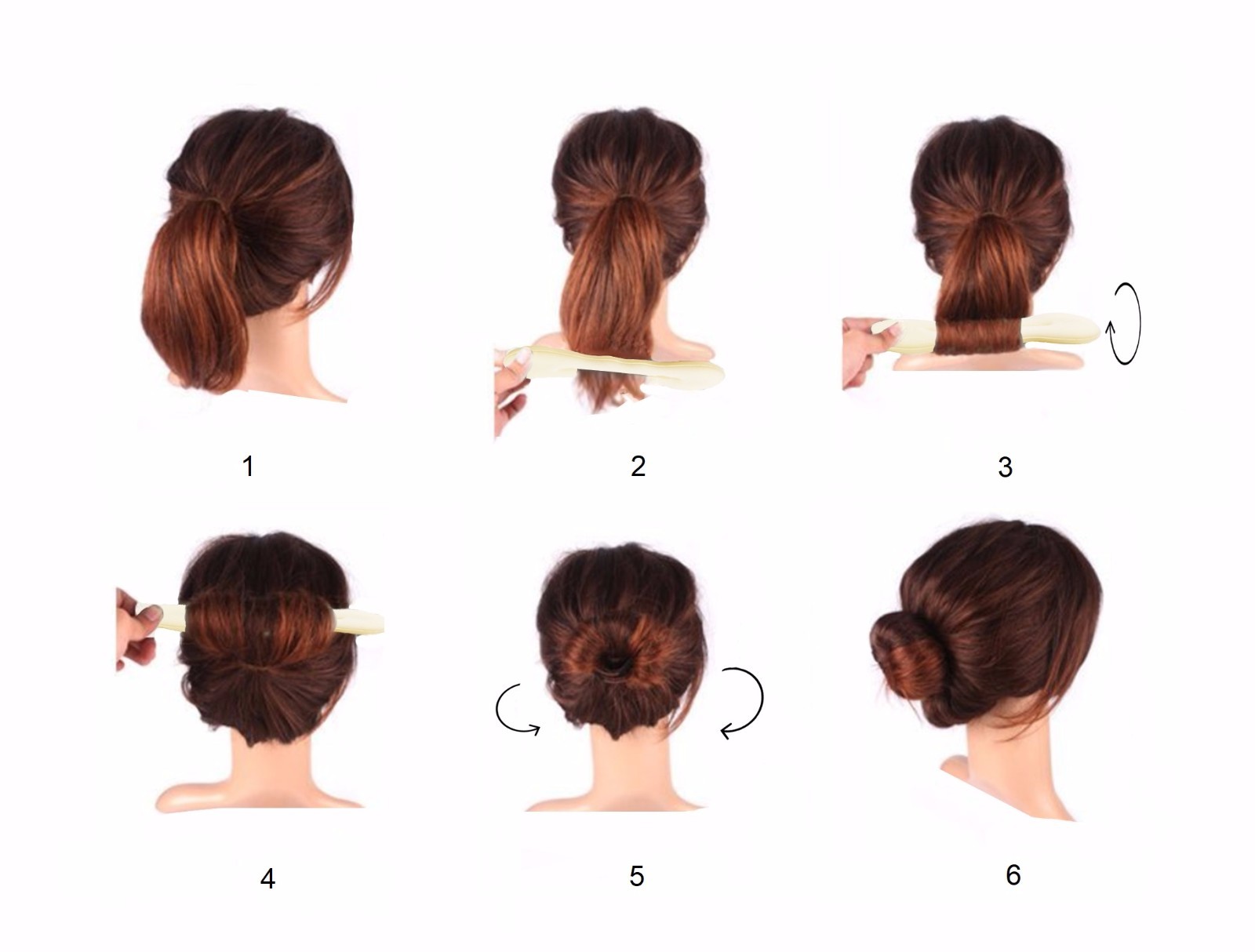 1

2

3

4

5

6