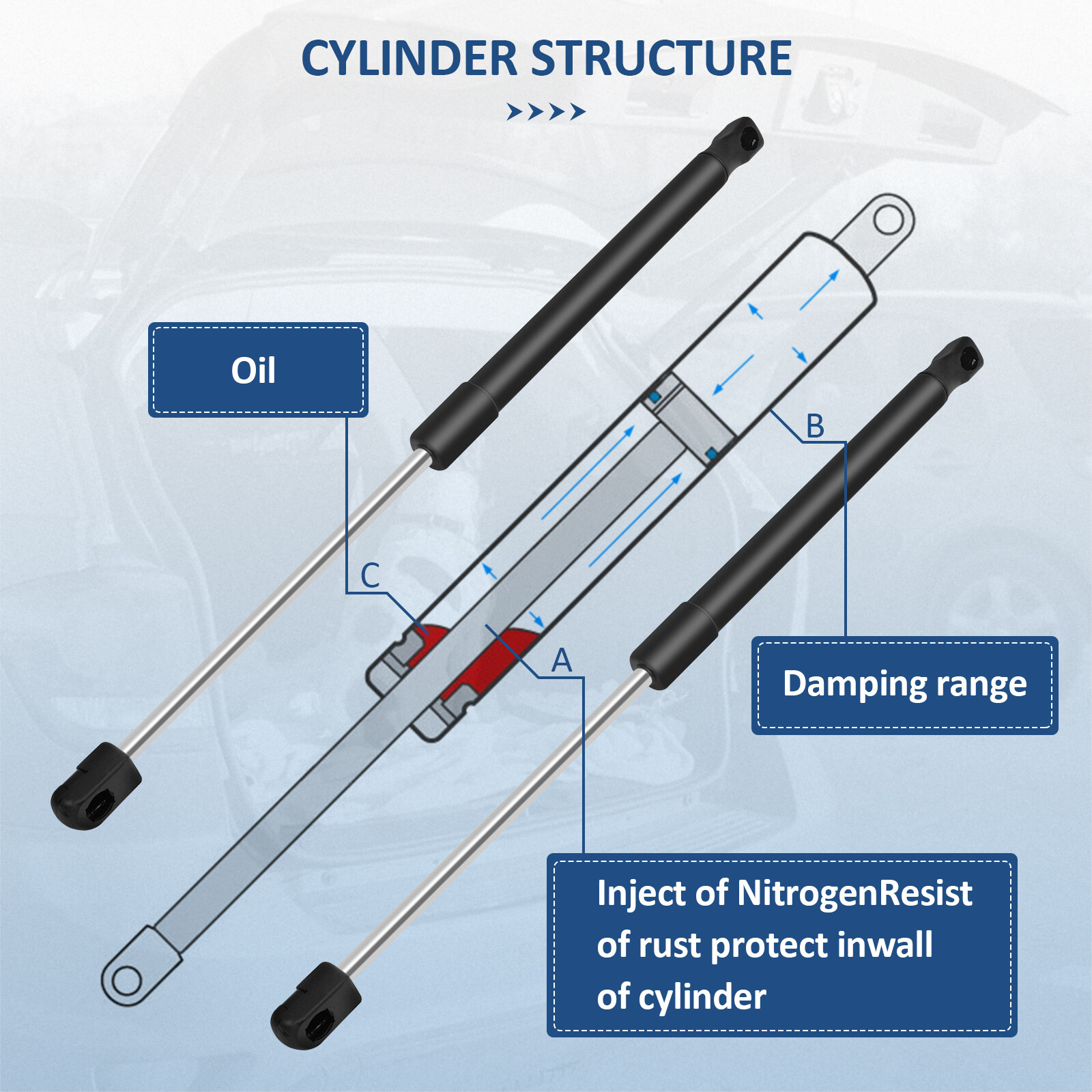 CYLINDER STRUCTURE

Oil

B

C

A

Damping range

Inject of NitrogenResist of rust protect inwall of cylinder