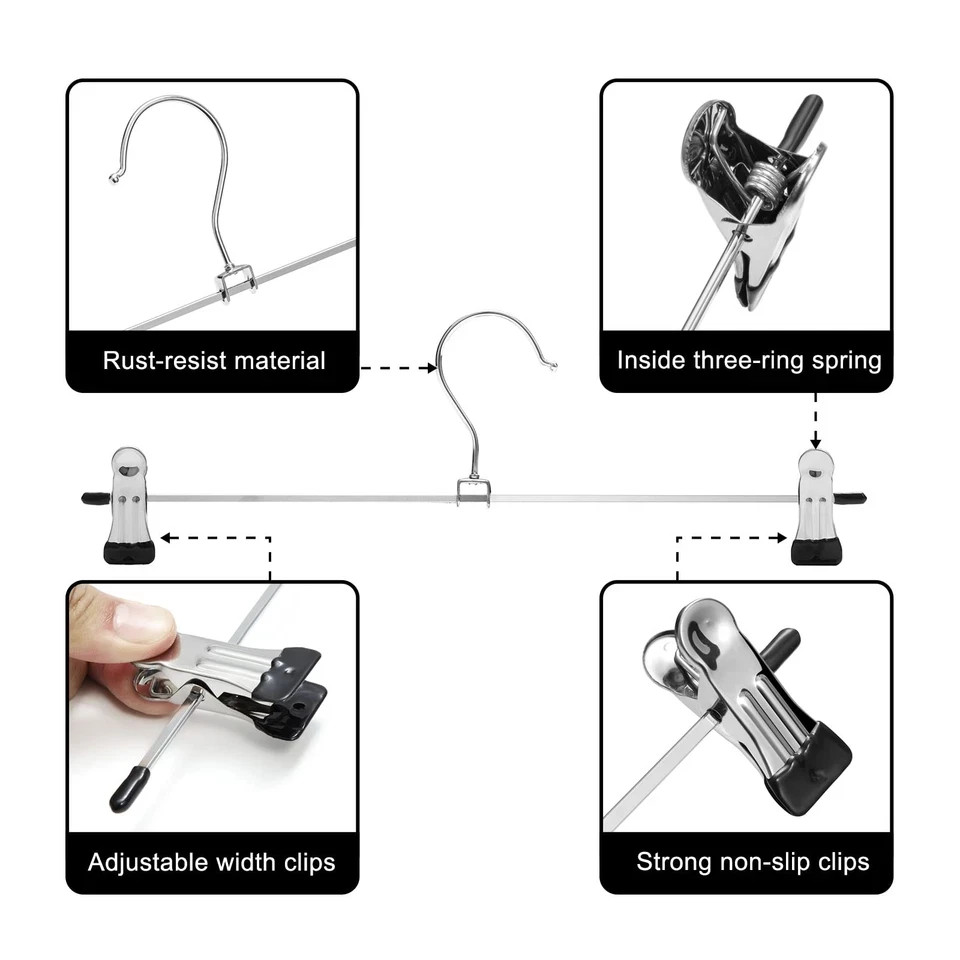 Rust-resist material

Inside three-ring spring

Adjustable width clips

Strong non-slip clips