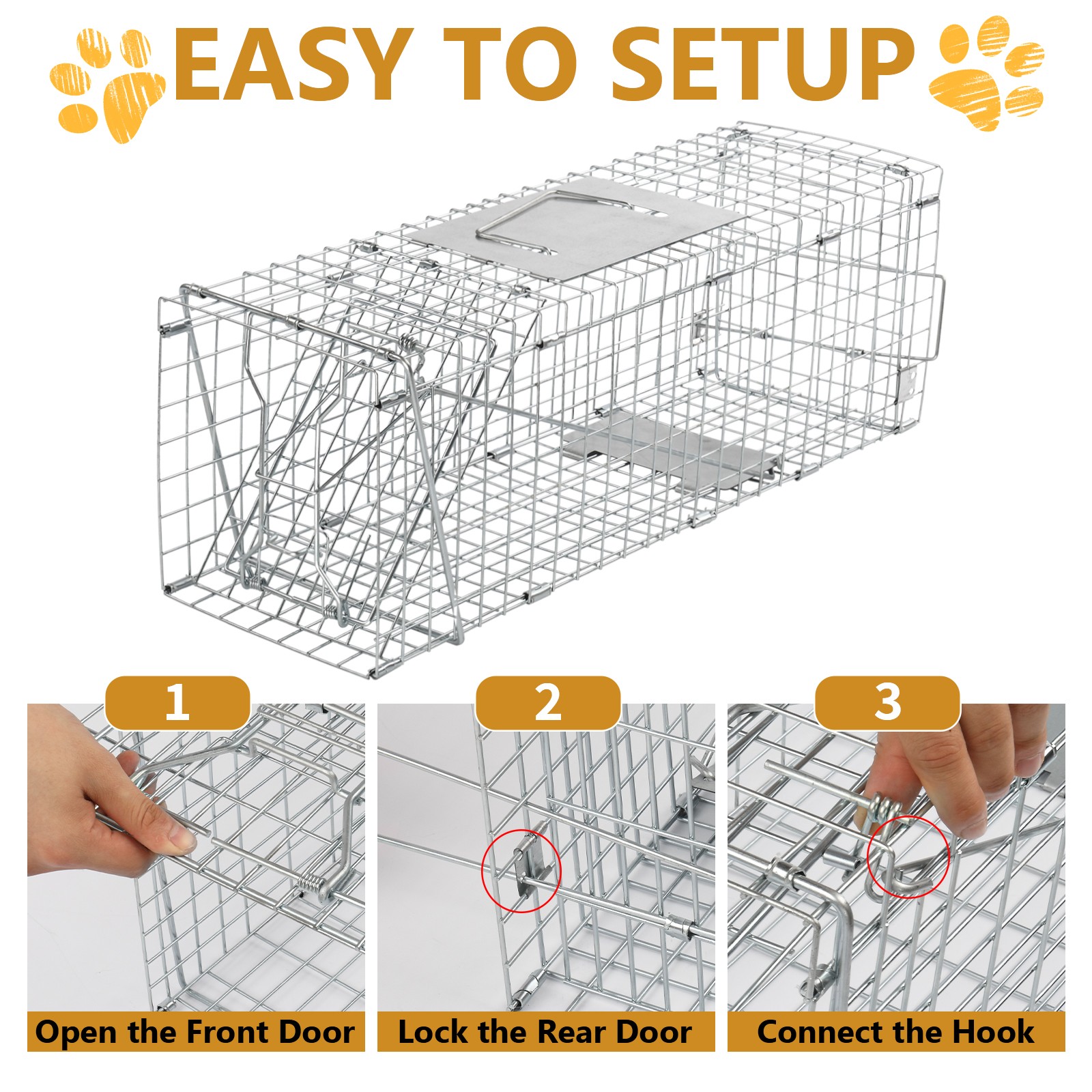 EASY TO SETUP

1

Open the Front Door

2

Lock the Rear Door

3

Connect the Hook