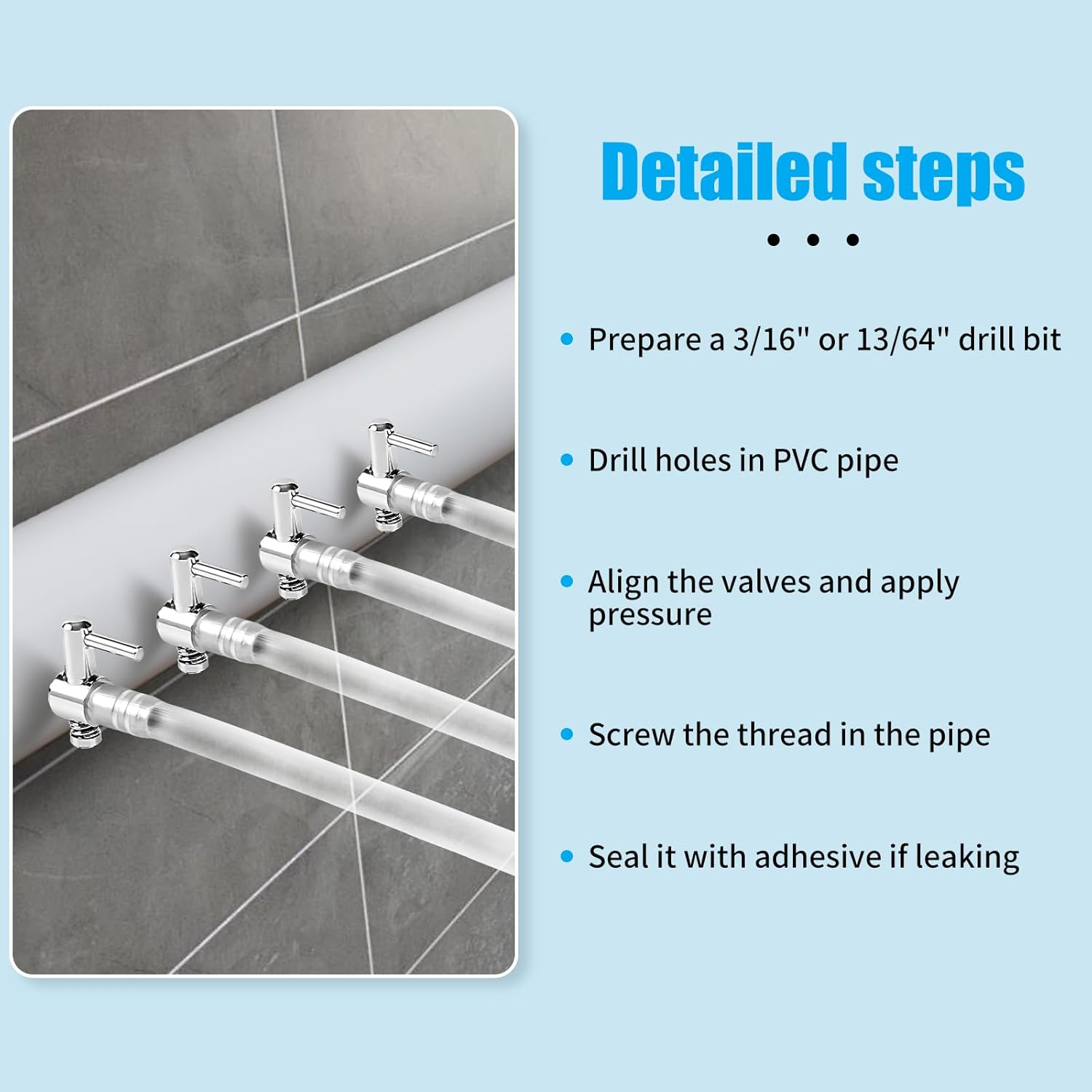 Detailed steps

• Prepare a 3/16" or 13/64" drill bit

• Drill holes in PVC pipe

• Align the valves and apply pressure

• Screw the thread in the pipe

• Seal it with adhesive if leaking