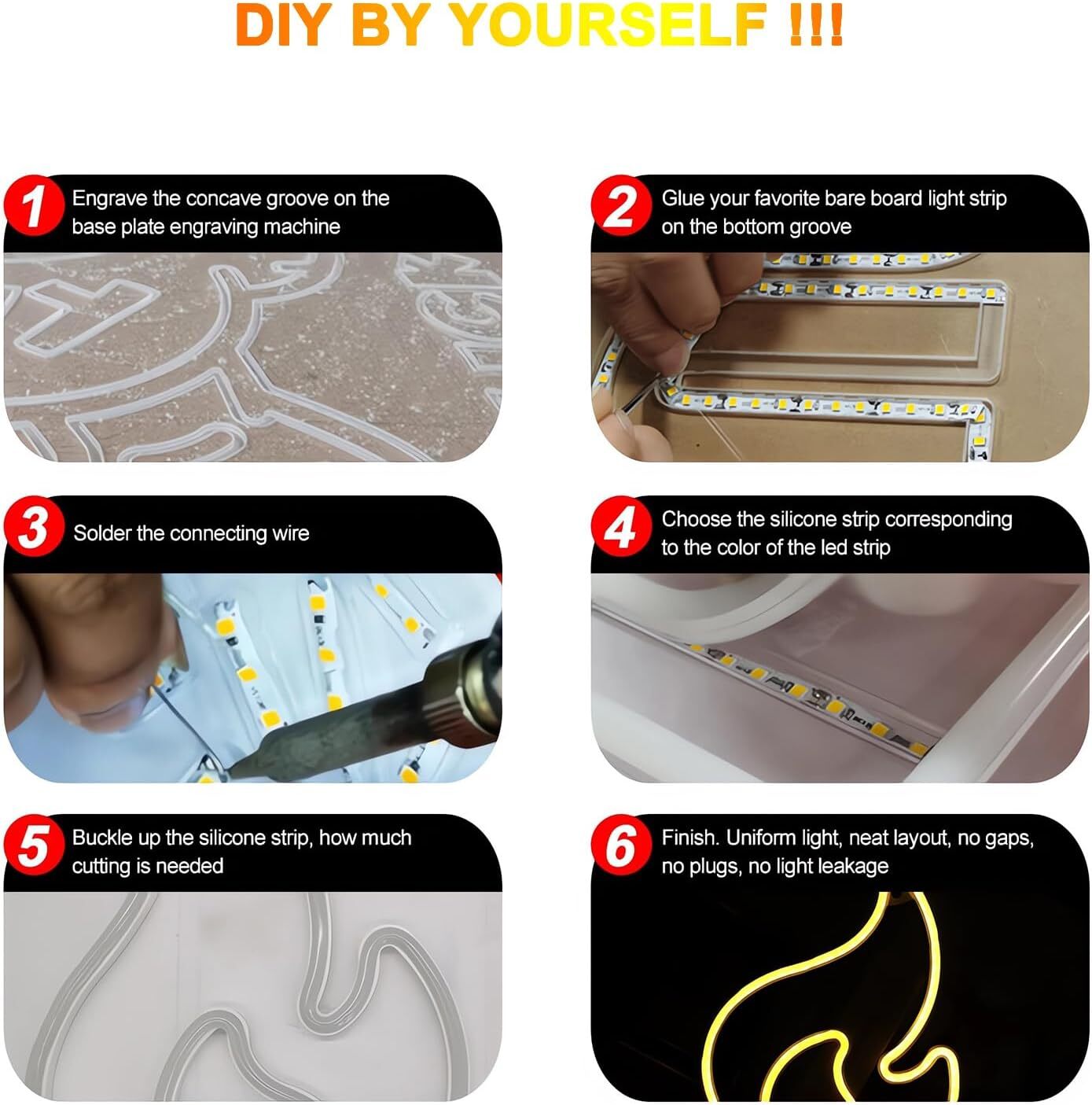 DIY BY YOURSELF !!!

1 Engrave the concave groove on the base plate engraving machine

2 Glue your favorite bare board light strip on the bottom groove

3 Solder the connecting wire

4 Choose the silicone strip corresponding to the color of the led strip

5 Buckle up the silicone strip, how much cutting is needed

6 Finish. Uniform light, neat layout, no gaps, no plugs, no light leakage