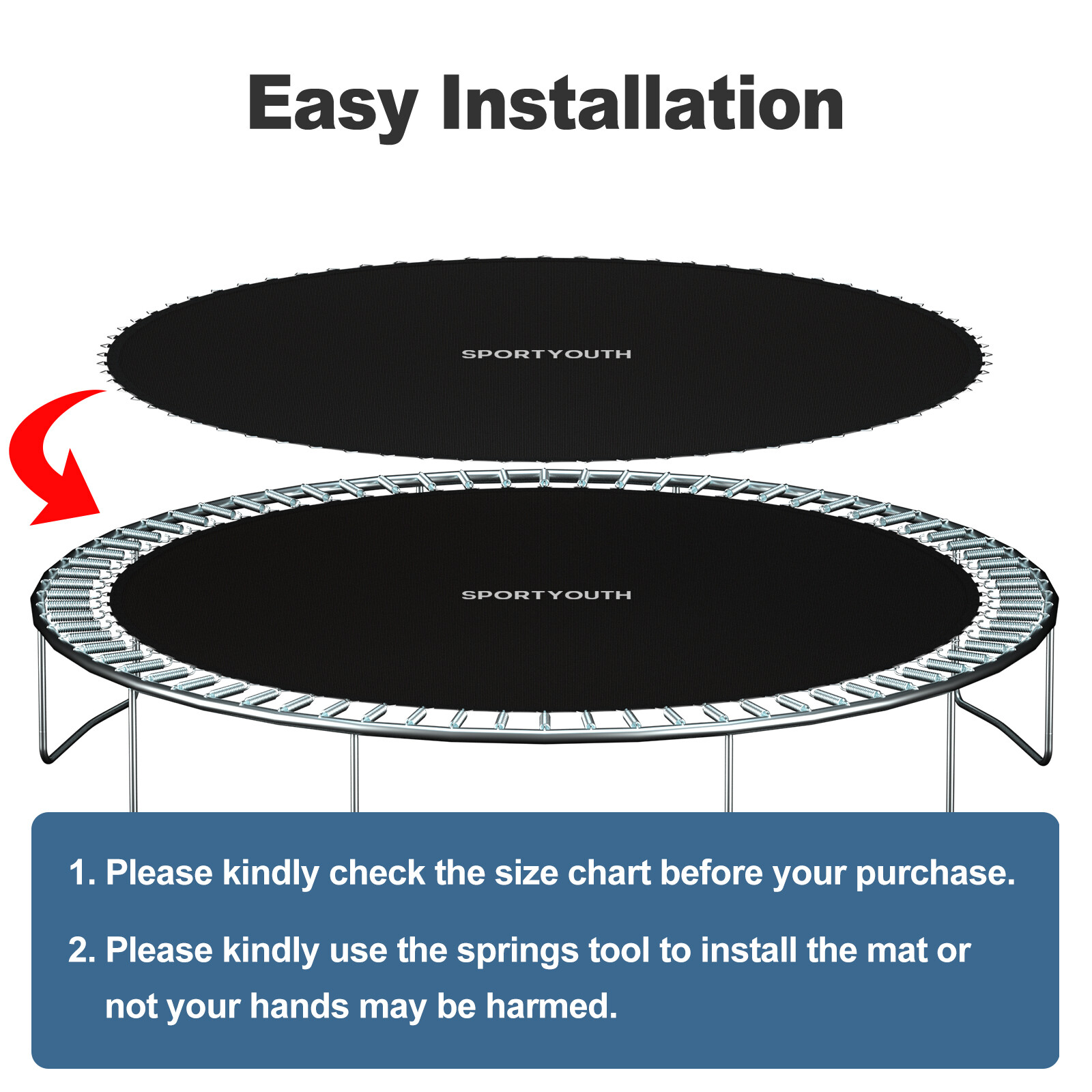 Easy Installation

SPORTYOUTH

SPORTYOUTH

1. Please kindly check the size chart before your purchase.

2. Please kindly use the springs tool to install the mat or not your hands may be harmed.