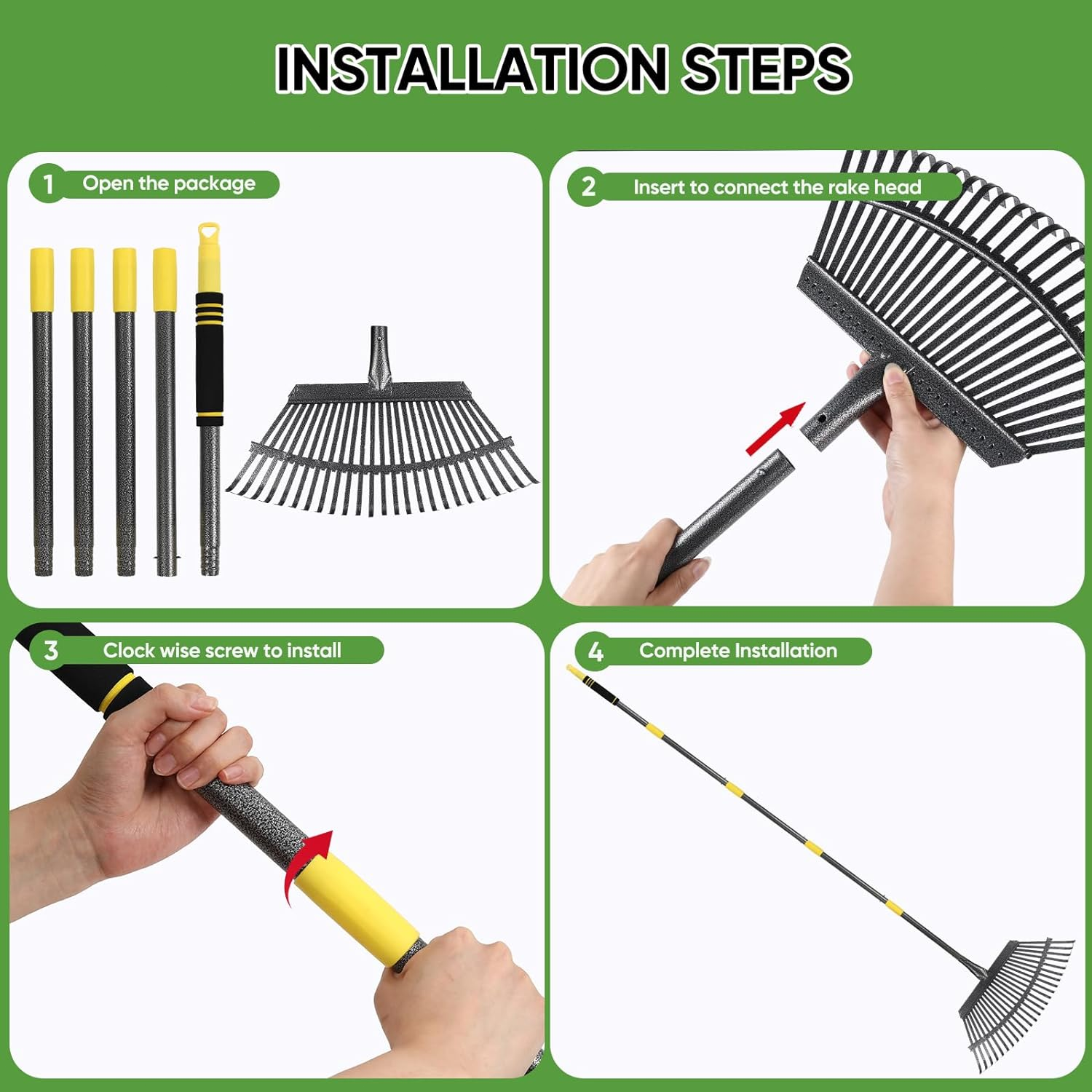 INSTALLATION STEPS

1 Open the package

2 Insert to connect the rake head

3 Clock wise screw to install

4 Complete Installation