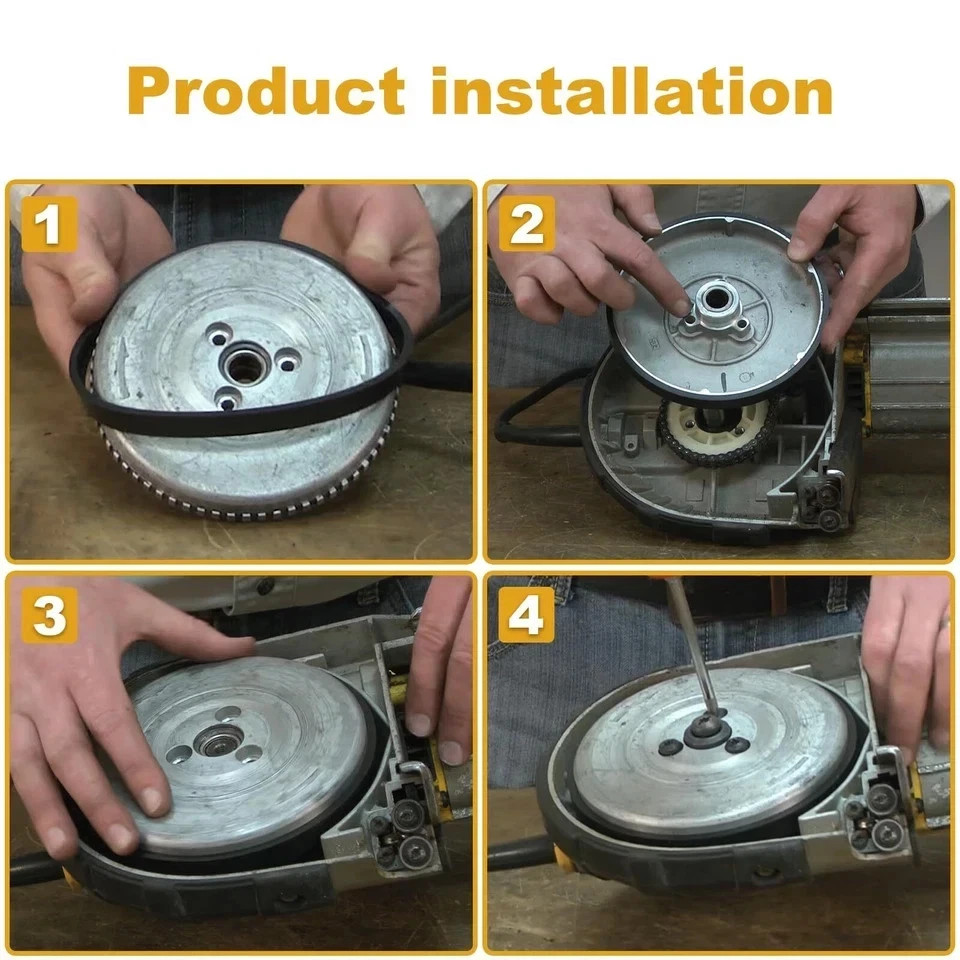 Product installation

1

2

3

4