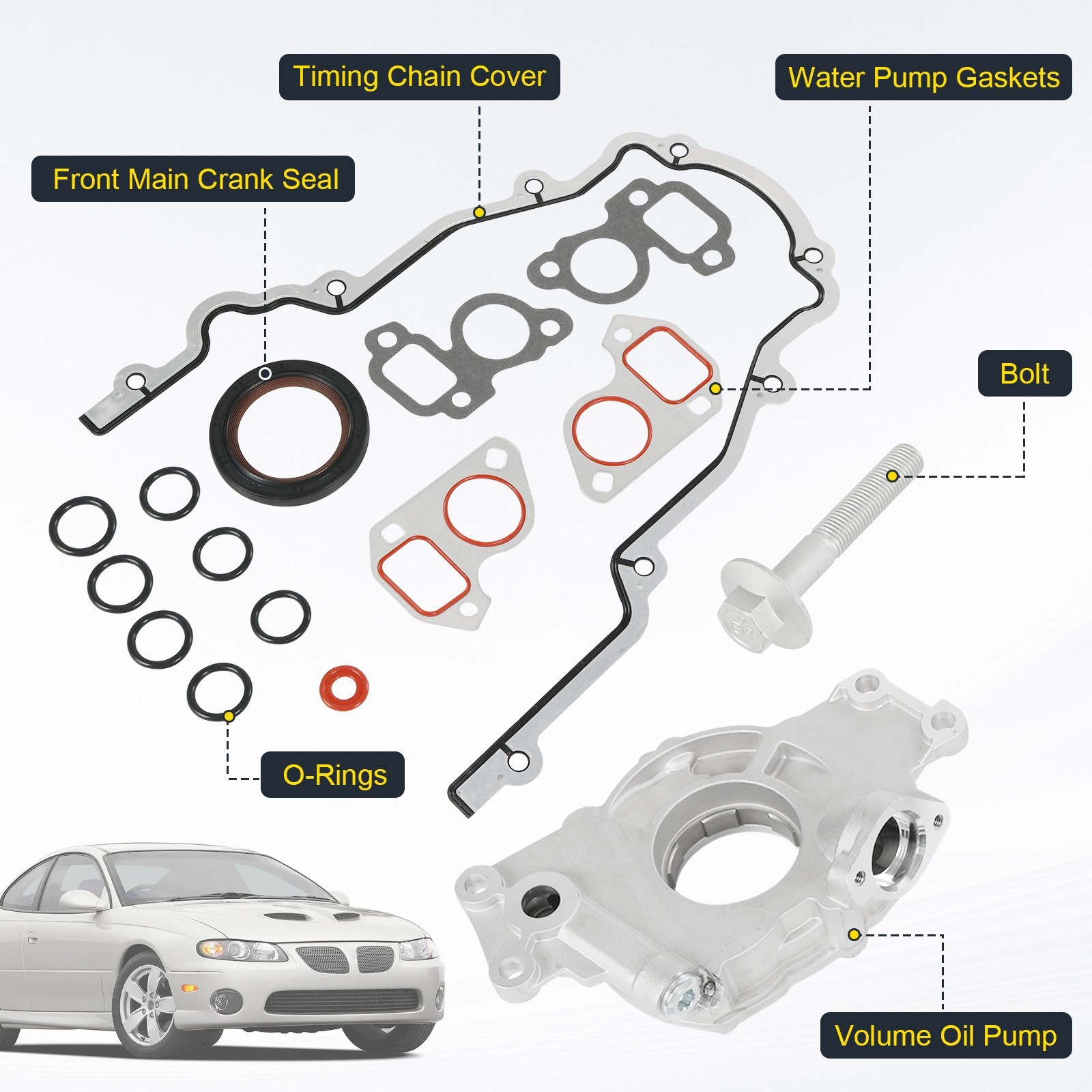 Timing Chain Cover

Water Pump Gaskets

Front Main Crank Seal

Bolt

O-Rings

Volume Oil Pump