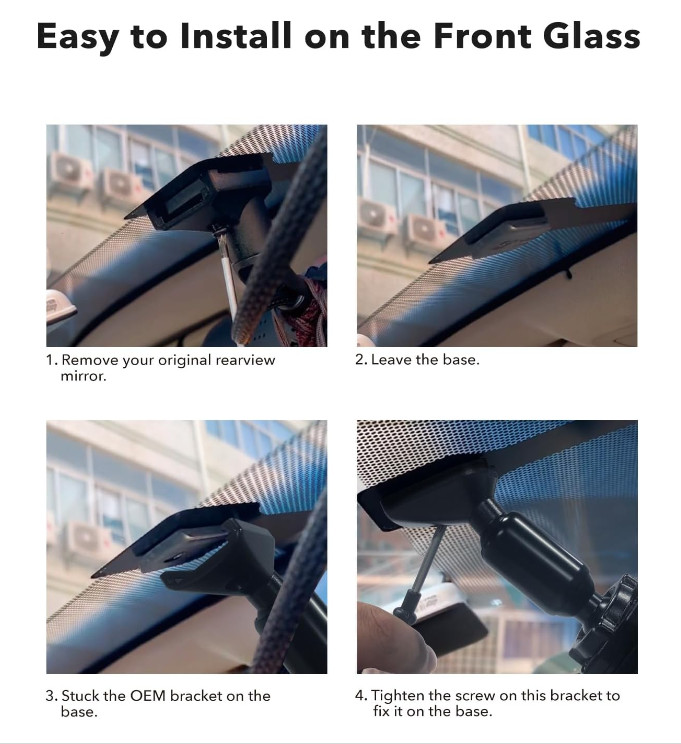 Easy to Install on the Front Glass

1. Remove your original rearview mirror.

2. Leave the base.

3. Stuck the OEM bracket on the base.

4. Tighten the screw on this bracket to fix it on the base.