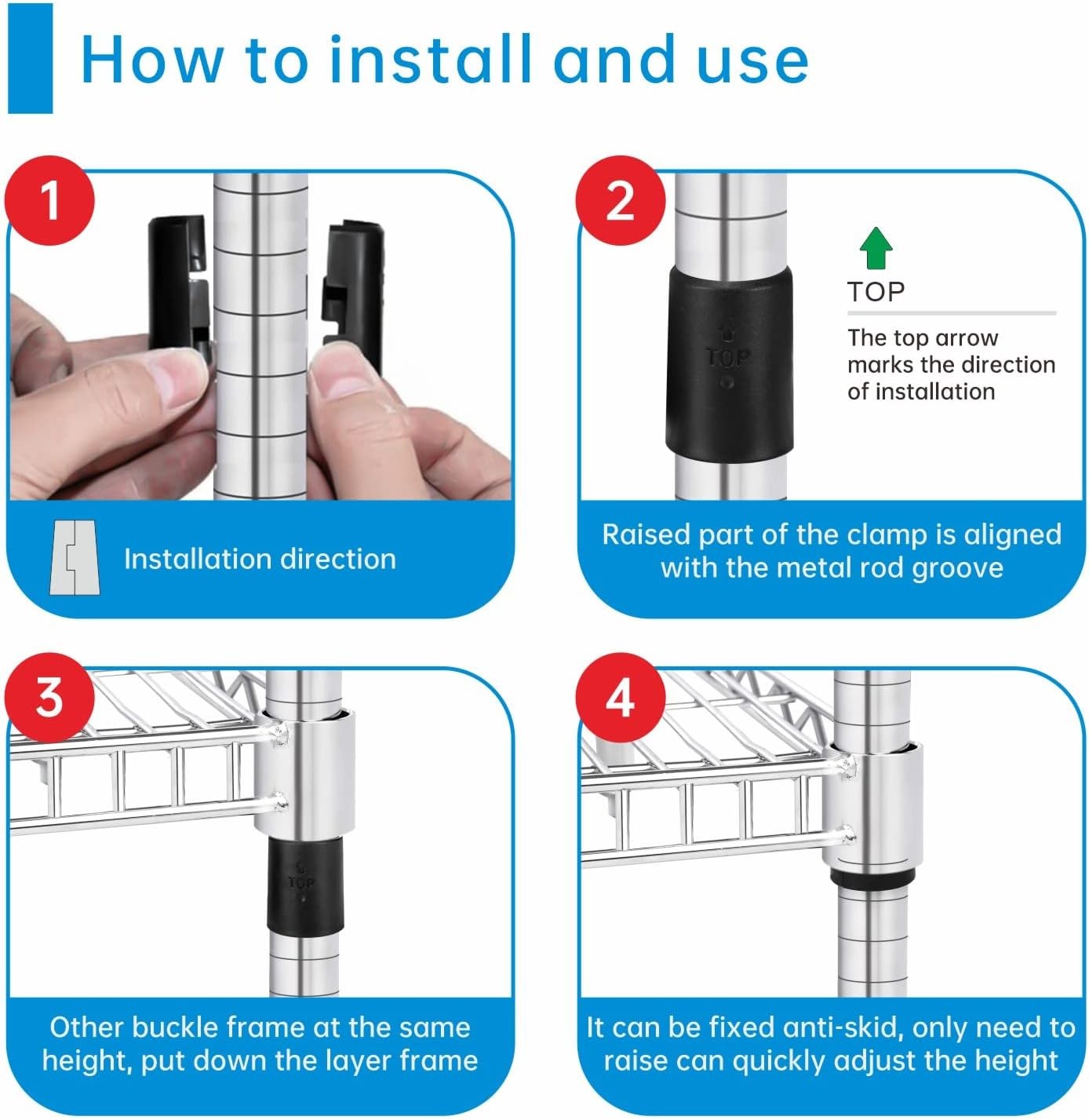 How to install and use

1

Installation direction

2

TOP

TOP

The top arrow marks the direction of installation

Raised part of the clamp is aligned with the metal rod groove

3

TOP

Other buckle frame at the same height, put down the layer frame

4

It can be fixed anti-skid, only need to raise can quickly adjust the height