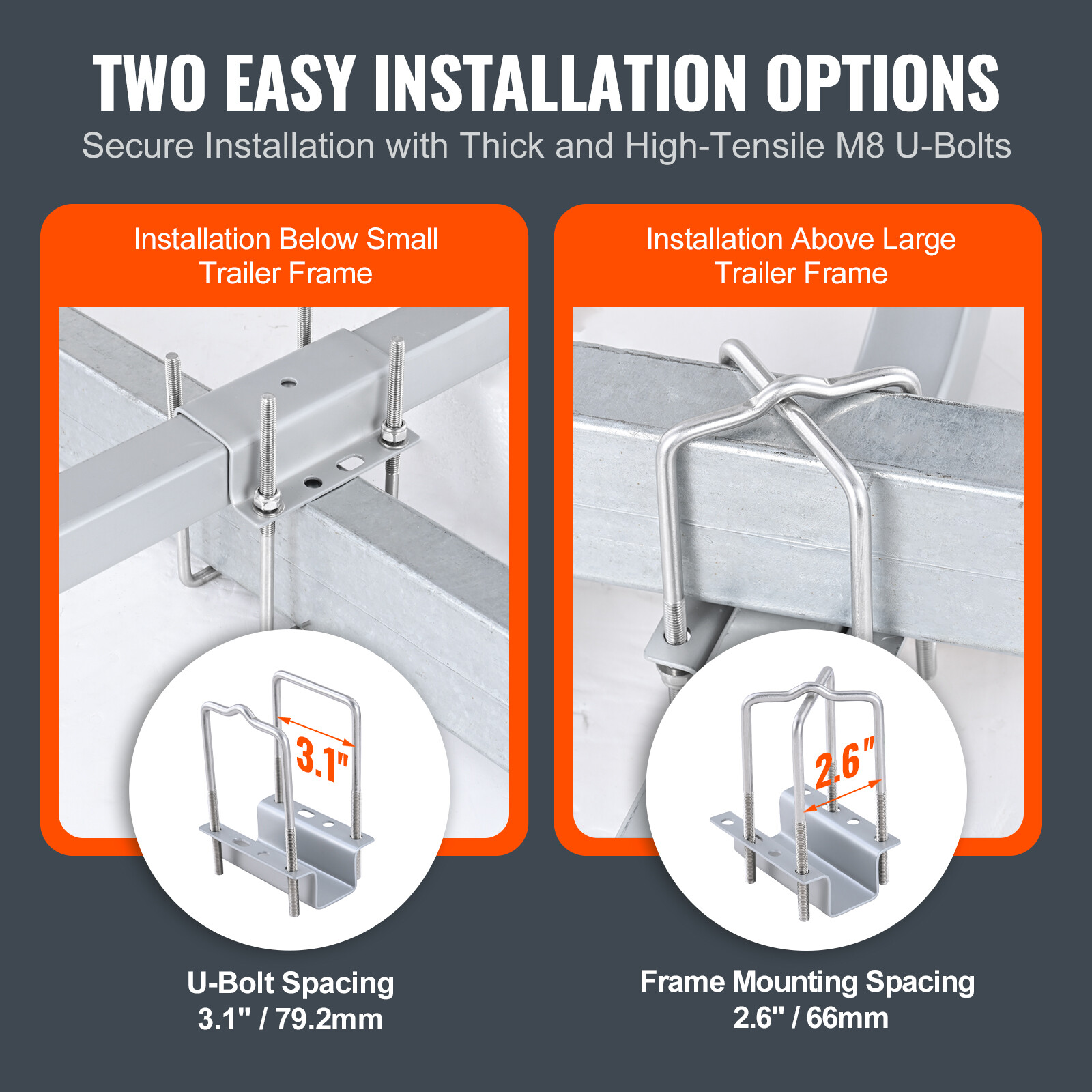 TWO EASY INSTALLATION OPTIONS

Secure Installation with Thick and High-Tensile M8 U-Bolts

Installation Below Small Trailer Frame

3.1"

U-Bolt Spacing
3.1" / 79.2mm

Installation Above Large Trailer Frame

2.6"

Frame Mounting Spacing
2.6" / 66mm