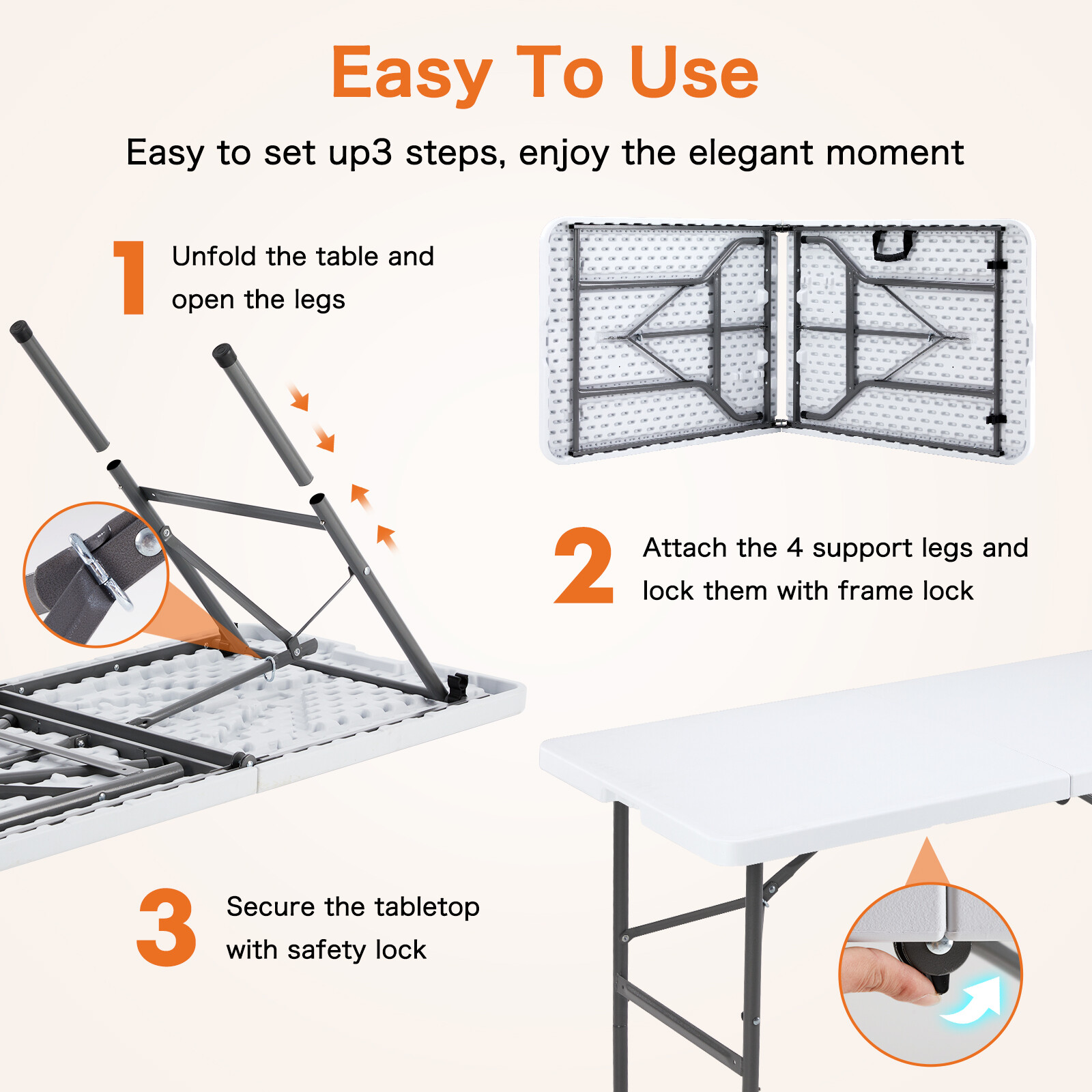 Easy To Use

Easy to set up3 steps, enjoy the elegant moment

1 Unfold the table and open the legs

2 Attach the 4 support legs and lock them with frame lock

3 Secure the tabletop with safety lock