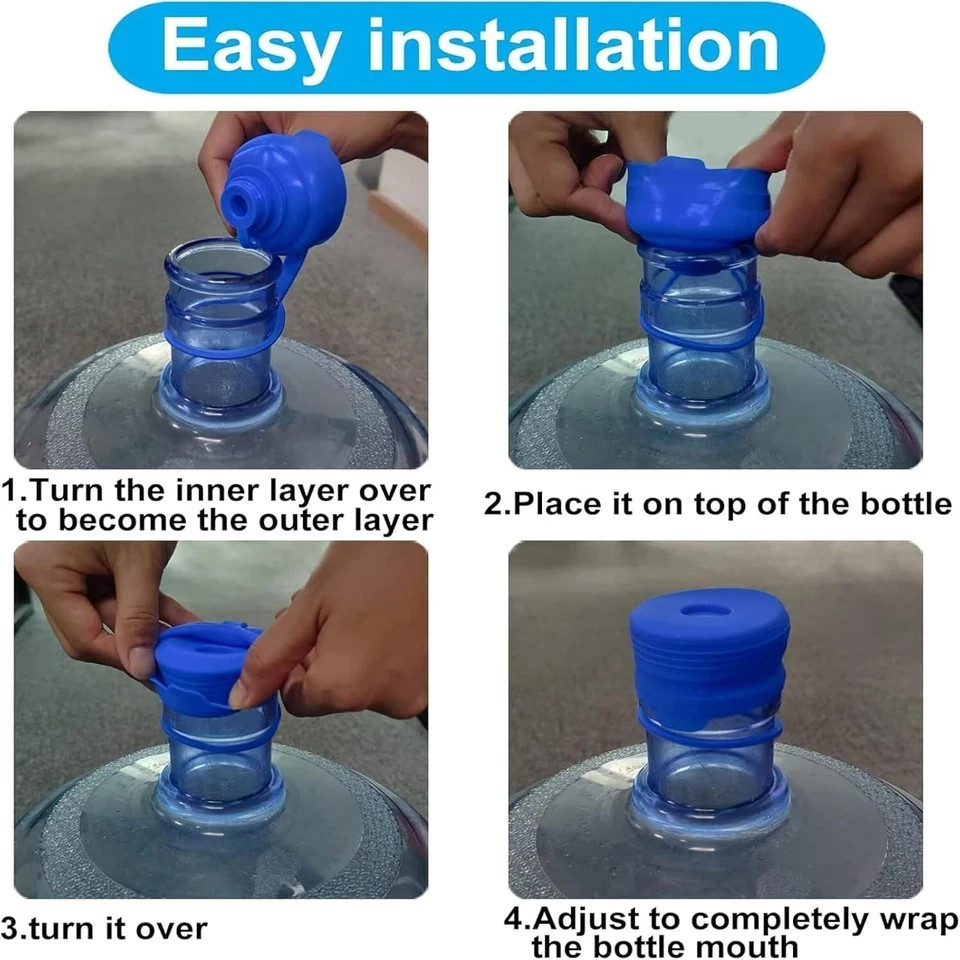 Easy installation

1.Turn the inner layer over to become the outer layer

2.Place it on top of the bottle

3.turn it over

4.Adjust to completely wrap the bottle mouth