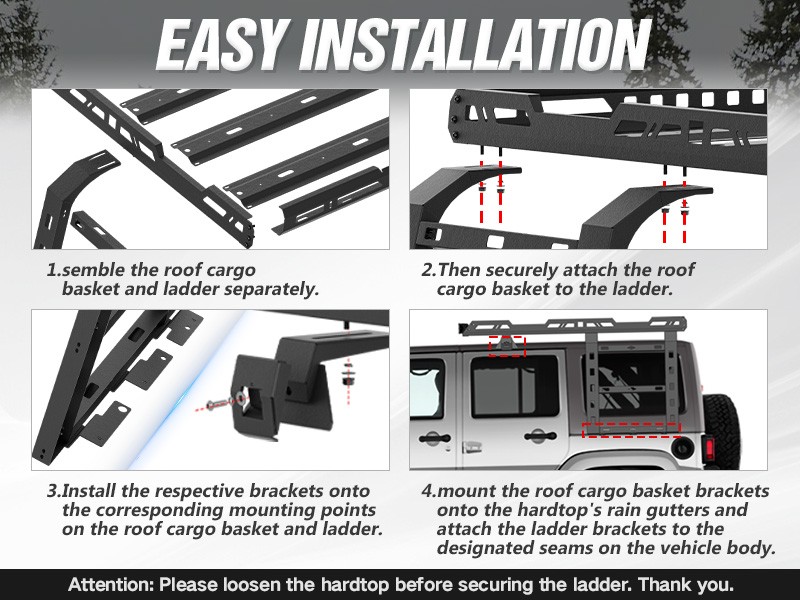 EASY INSTALLATION

1.semble the roof cargo basket and ladder separately.

2.Then securely attach the roof cargo basket to the ladder.

3.Install the respective brackets onto the corresponding mounting points on the roof cargo basket and ladder.

4.mount the roof cargo basket brackets onto the hardtop's rain gutters and attach the ladder brackets to the designated seams on the vehicle body.

Attention: Please loosen the hardtop before securing the ladder. Thank you.