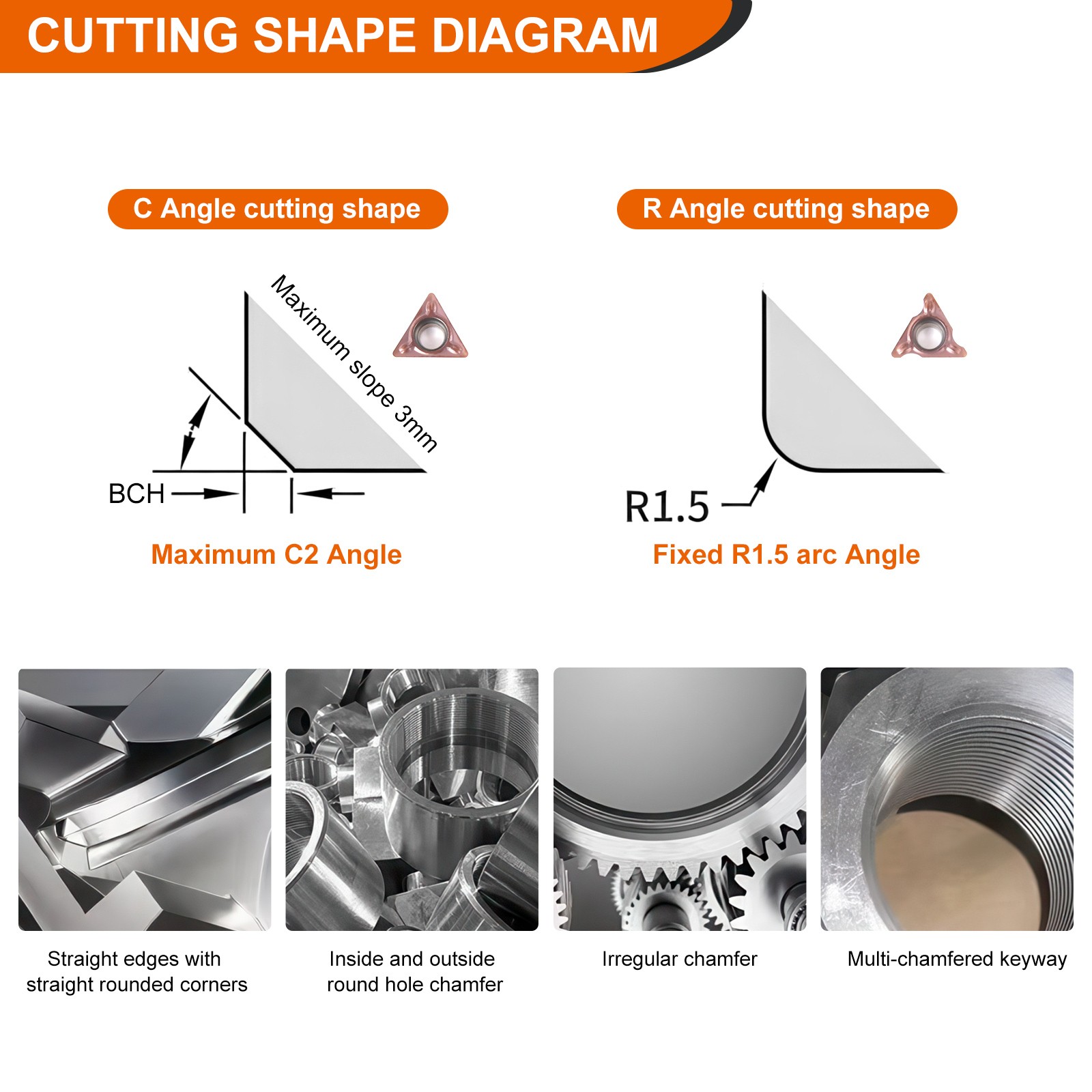 CUTTING SHAPE DIAGRAM

C Angle cutting shape

Maximum slope 3mm

BCH

Maximum C2 Angle

R Angle cutting shape

R1.5

Fixed R1.5 arc Angle

Straight edges with straight rounded corners

Inside and outside round hole chamfer

Irregular chamfer

Multi-chamfered keyway