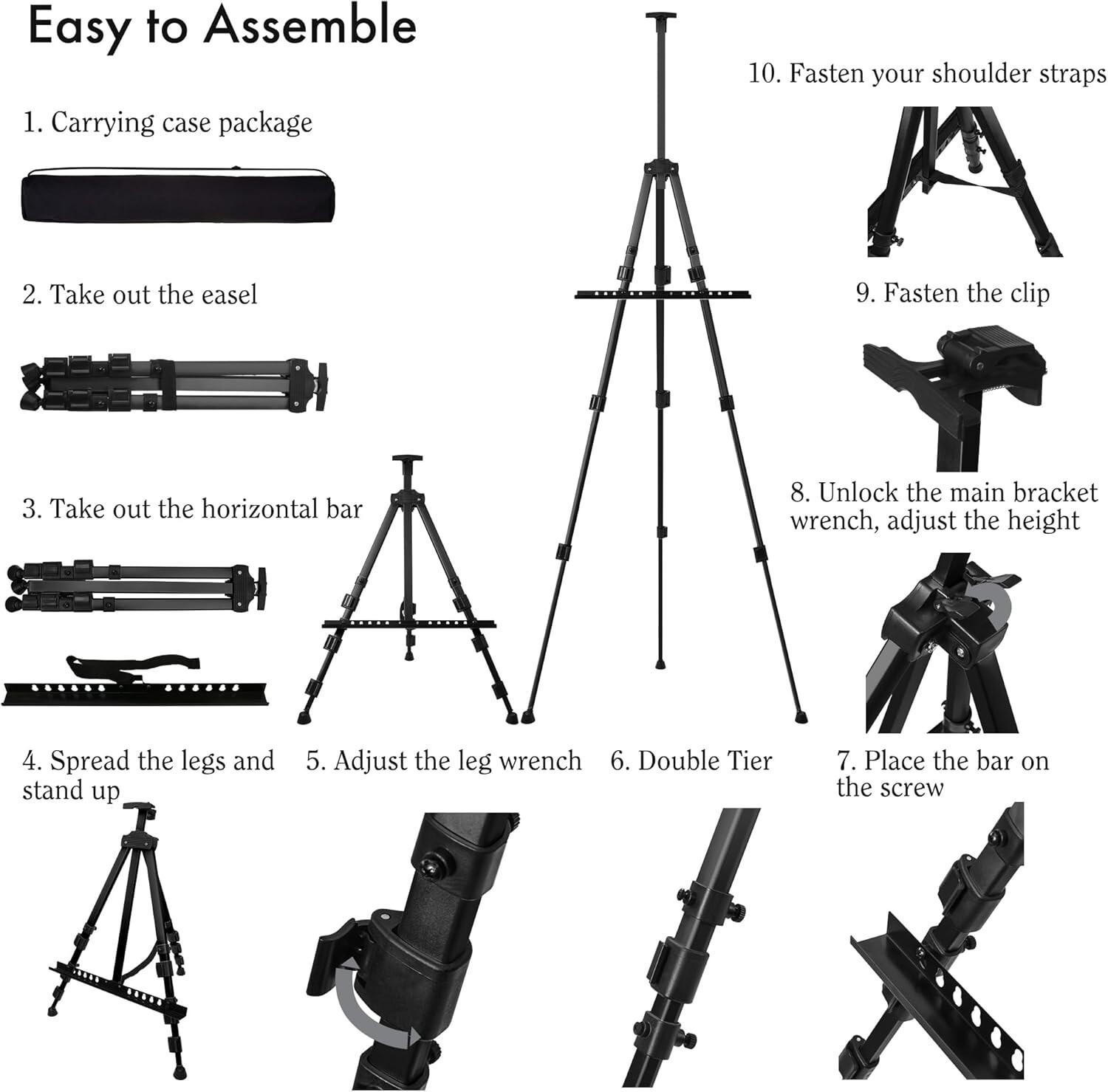 Easy to Assemble

1. Carrying case package

2. Take out the easel

3. Take out the horizontal bar

4. Spread the legs and stand up

5. Adjust the leg wrench

6. Double Tier

7. Place the bar on the screw

8. Unlock the main bracket wrench, adjust the height

9. Fasten the clip

10. Fasten your shoulder straps