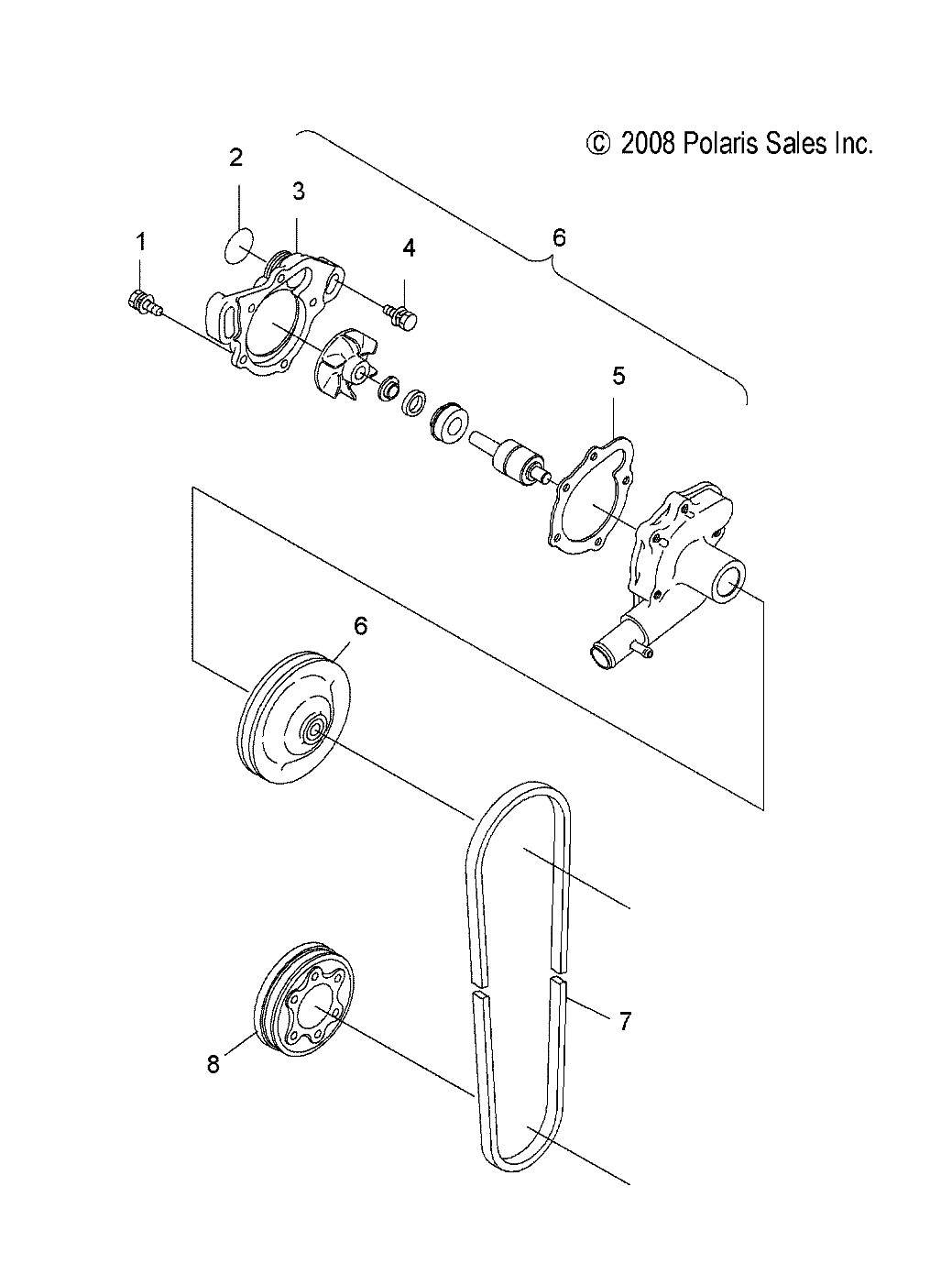 © 2008 Polaris Sales Inc.

2

3

1

4

6

5

6

7

8