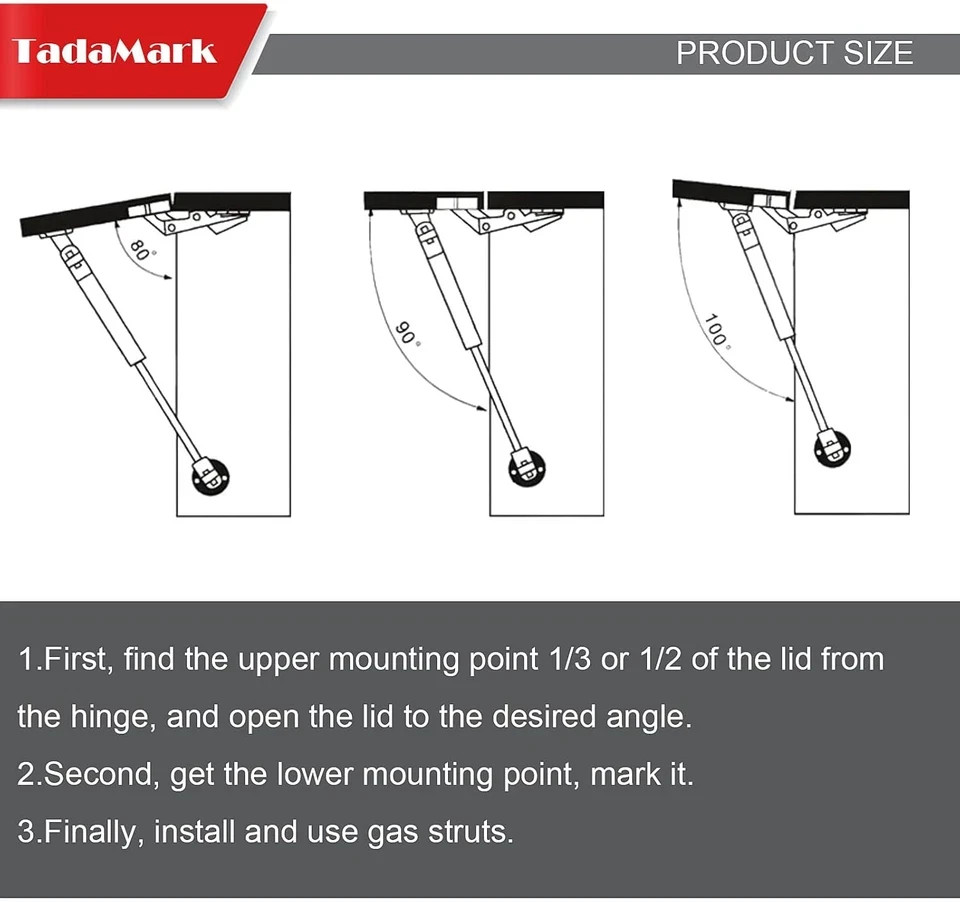 TadaMark

PRODUCT SIZE

80°

90°

100°

1.First, find the upper mounting point 1/3 or 1/2 of the lid from the hinge, and open the lid to the desired angle.

2.Second, get the lower mounting point, mark it.

3.Finally, install and use gas struts.