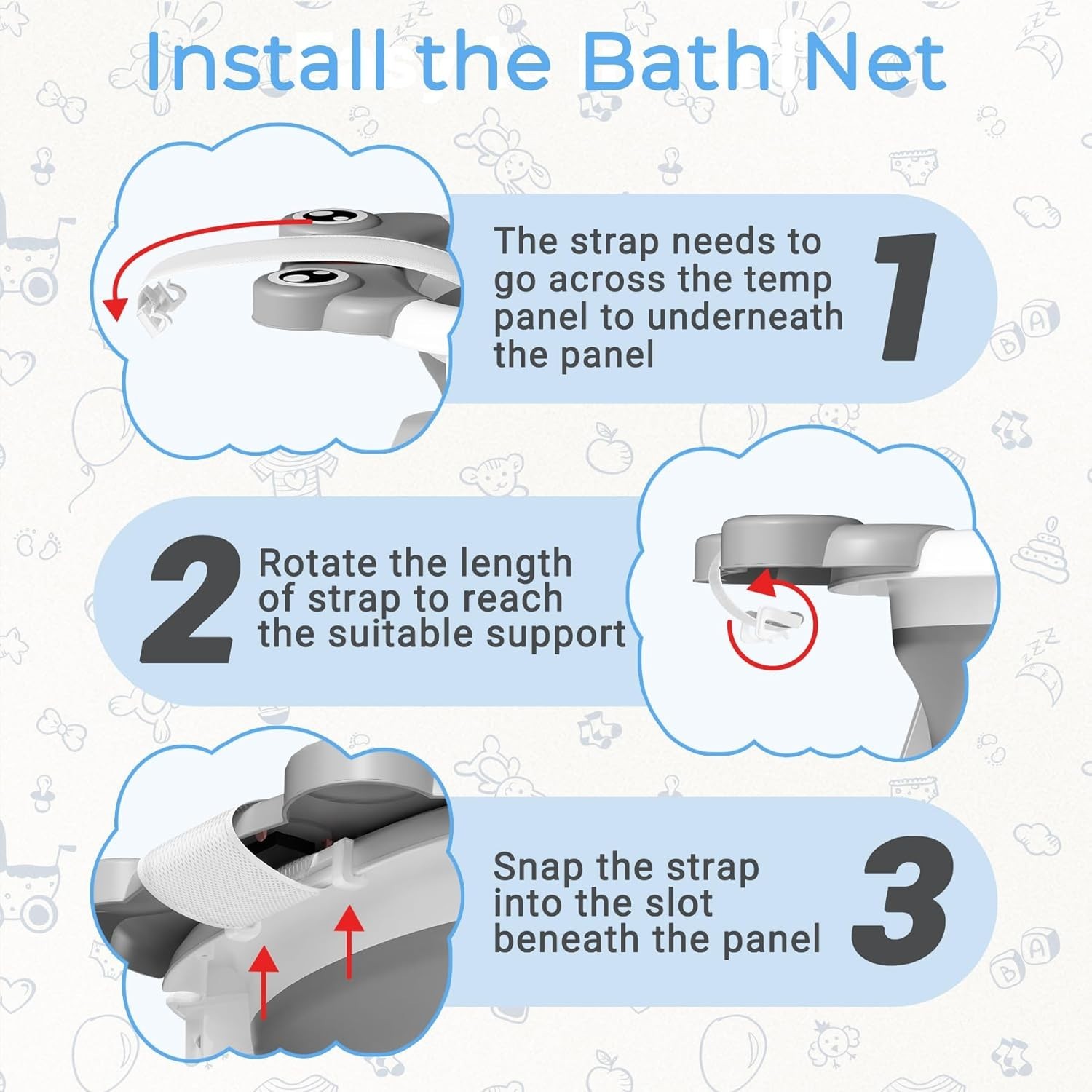 Install the Bath Net

The strap needs to go across the temp panel to underneath the panel

1

2

Rotate the length of strap to reach the suitable support

Snap the strap into the slot beneath the panel

3