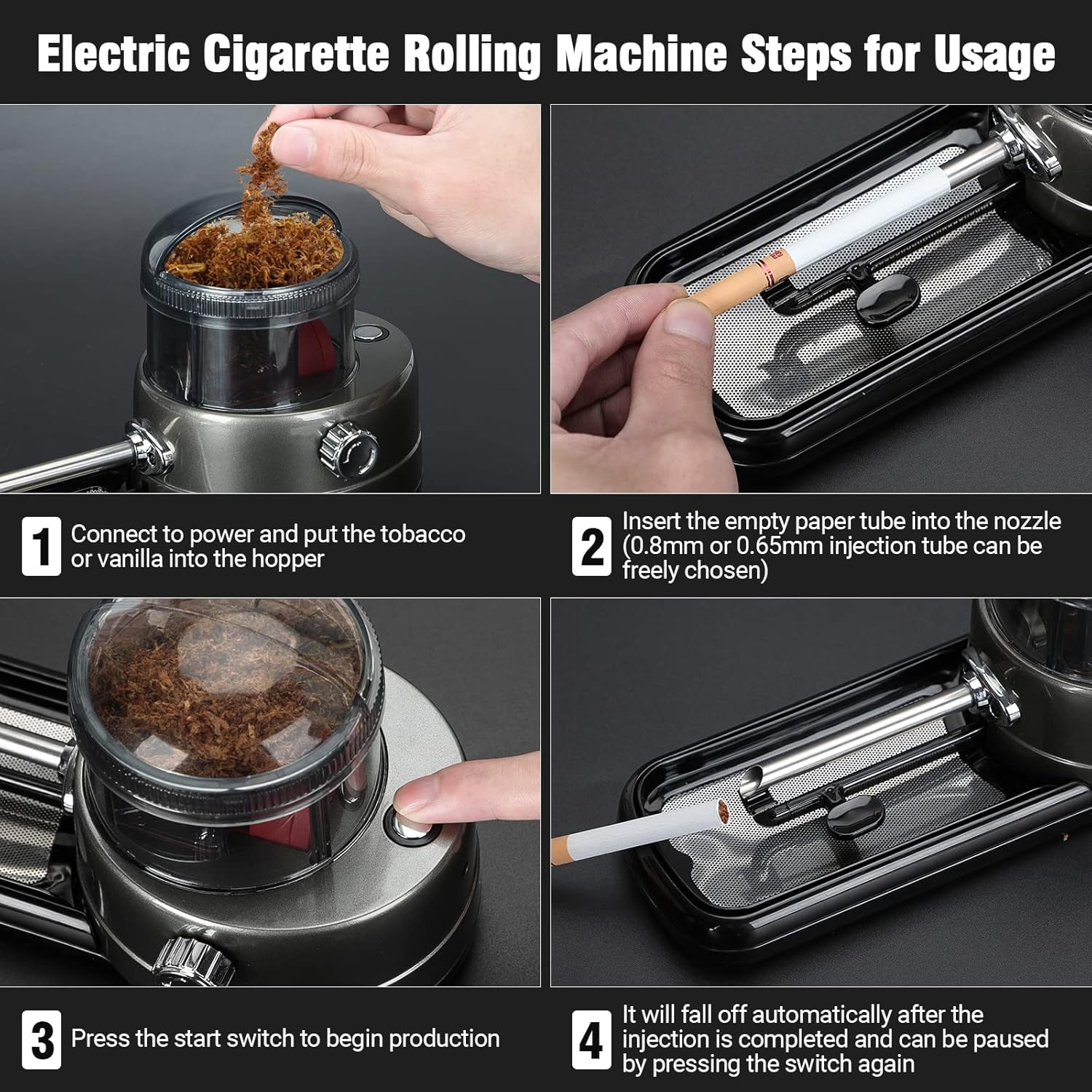 Electric Cigarette Rolling Machine Steps for Usage

1 Connect to power and put the tobacco or vanilla into the hopper

2 Insert the empty paper tube into the nozzle (0.8mm or 0.65mm injection tube can be freely chosen)

3 Press the start switch to begin production

4 It will fall off automatically after the injection is completed and can be paused by pressing the switch again