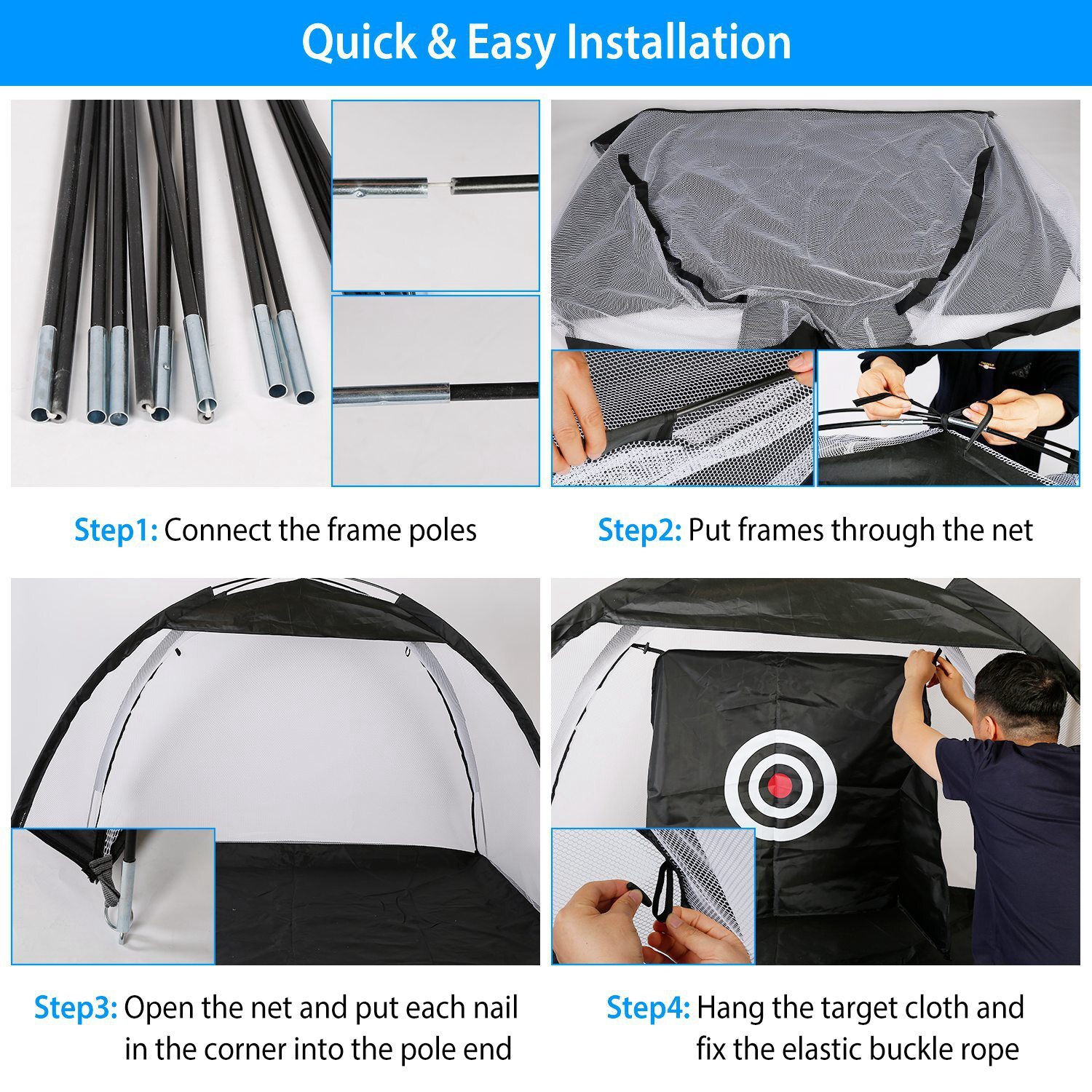 Quick & Easy Installation

Step1: Connect the frame poles

Step2: Put frames through the net

Step3: Open the net and put each nail in the corner into the pole end

Step4: Hang the target cloth and fix the elastic buckle rope