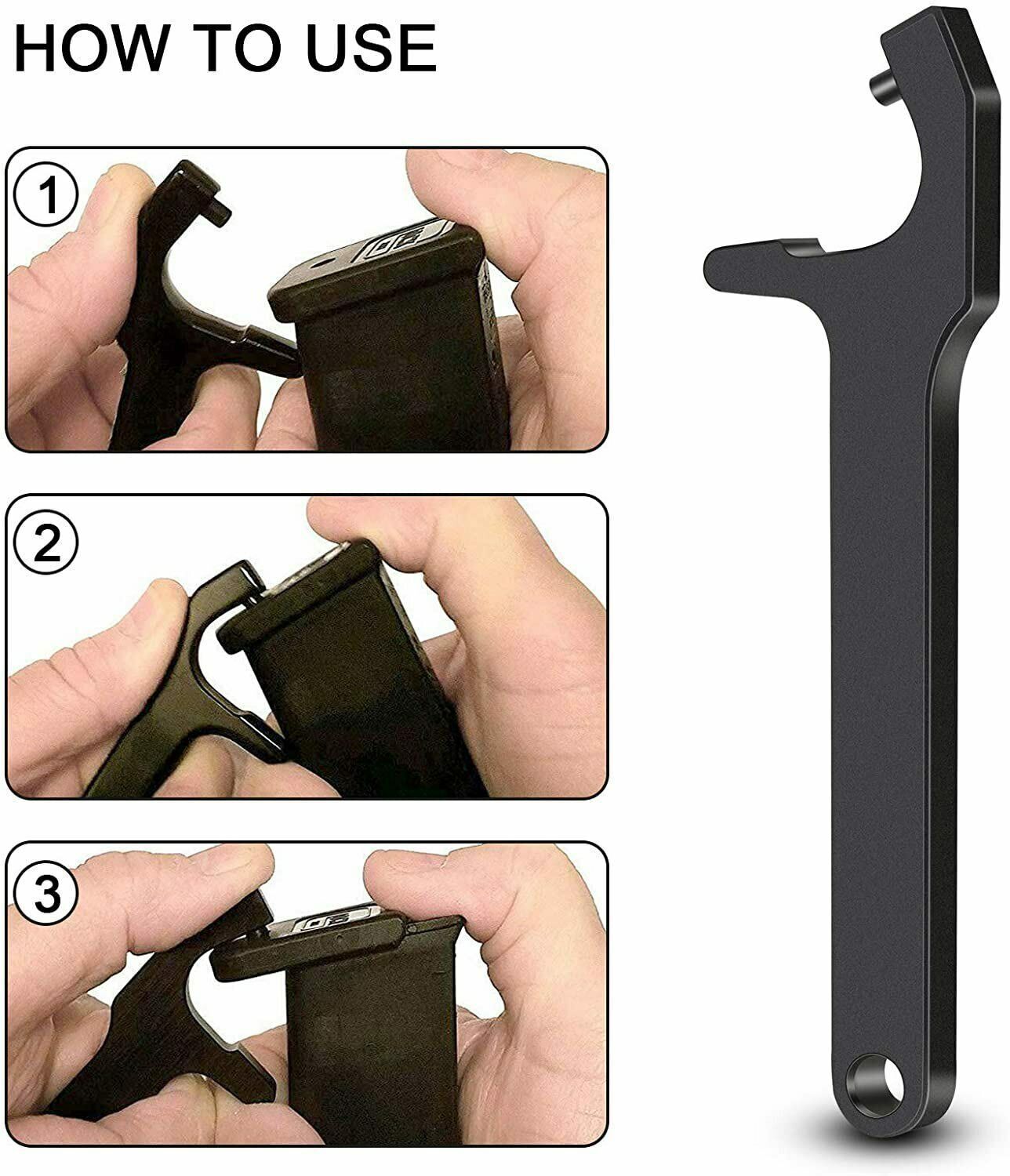 HOW TO USE

1

2

3