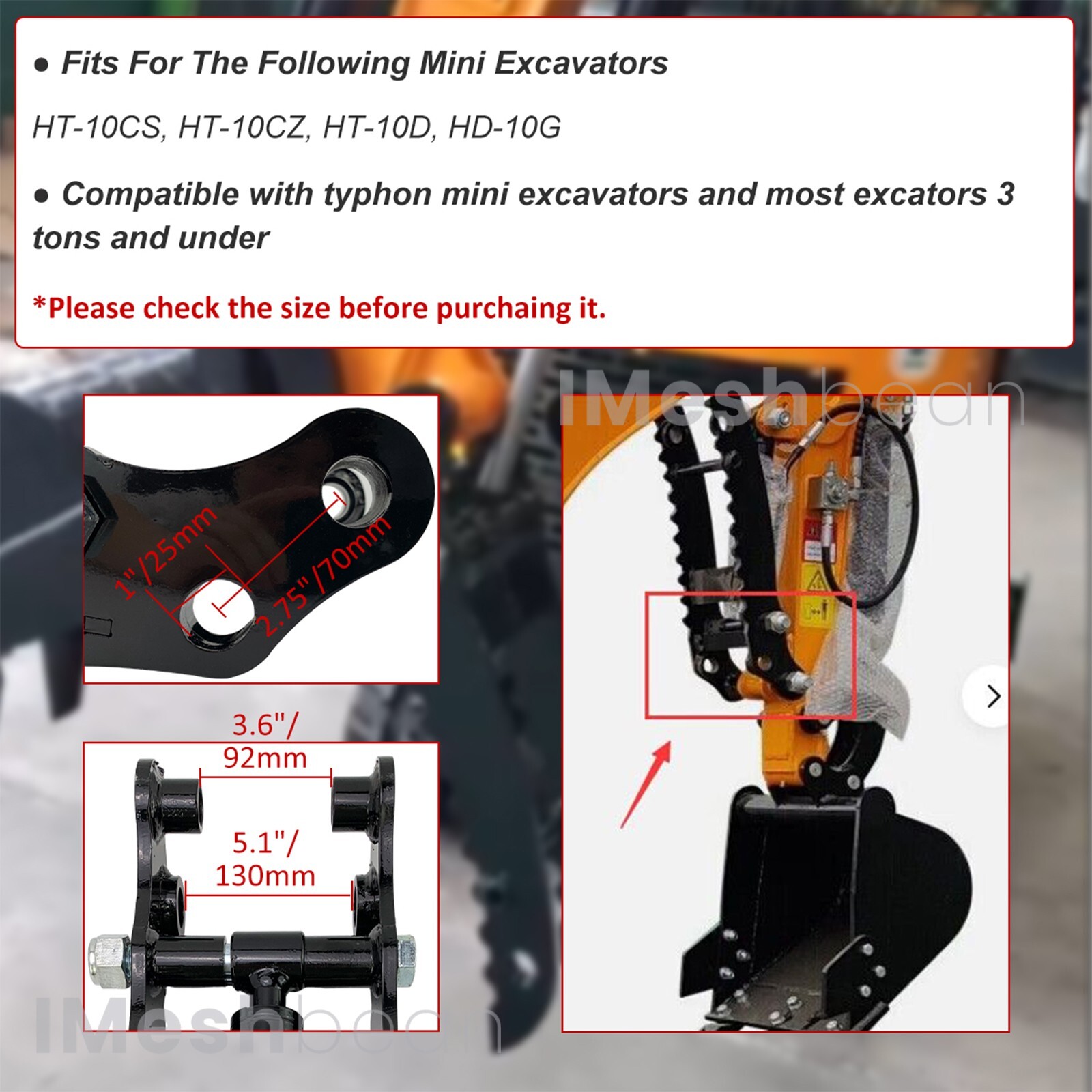 ● Fits For The Following Mini Excavators

HT-10CS, HT-10CZ, HT-10D, HD-10G

● Compatible with typhon mini excavators and most excators 3 tons and under

*Please check the size before purchaing it.

IMeshbean

1"/25mm

2.75"/70mm

3.6"/ 92mm

5.1"/ 130mm

IMeshbean