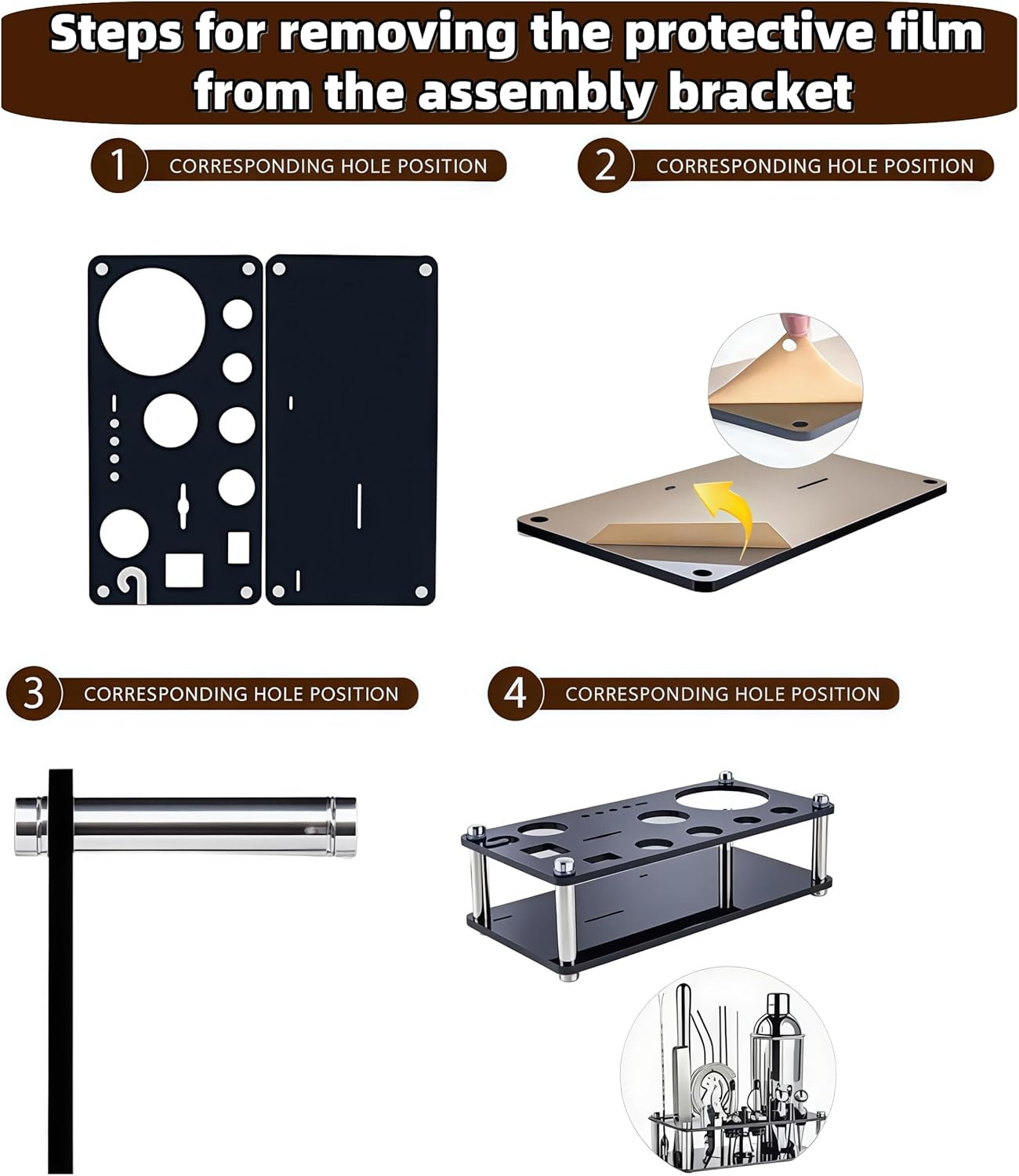 Steps for removing the protective film from the assembly bracket

1 CORRESPONDING HOLE POSITION

2 CORRESPONDING HOLE POSITION

3 CORRESPONDING HOLE POSITION

4 CORRESPONDING HOLE POSITION