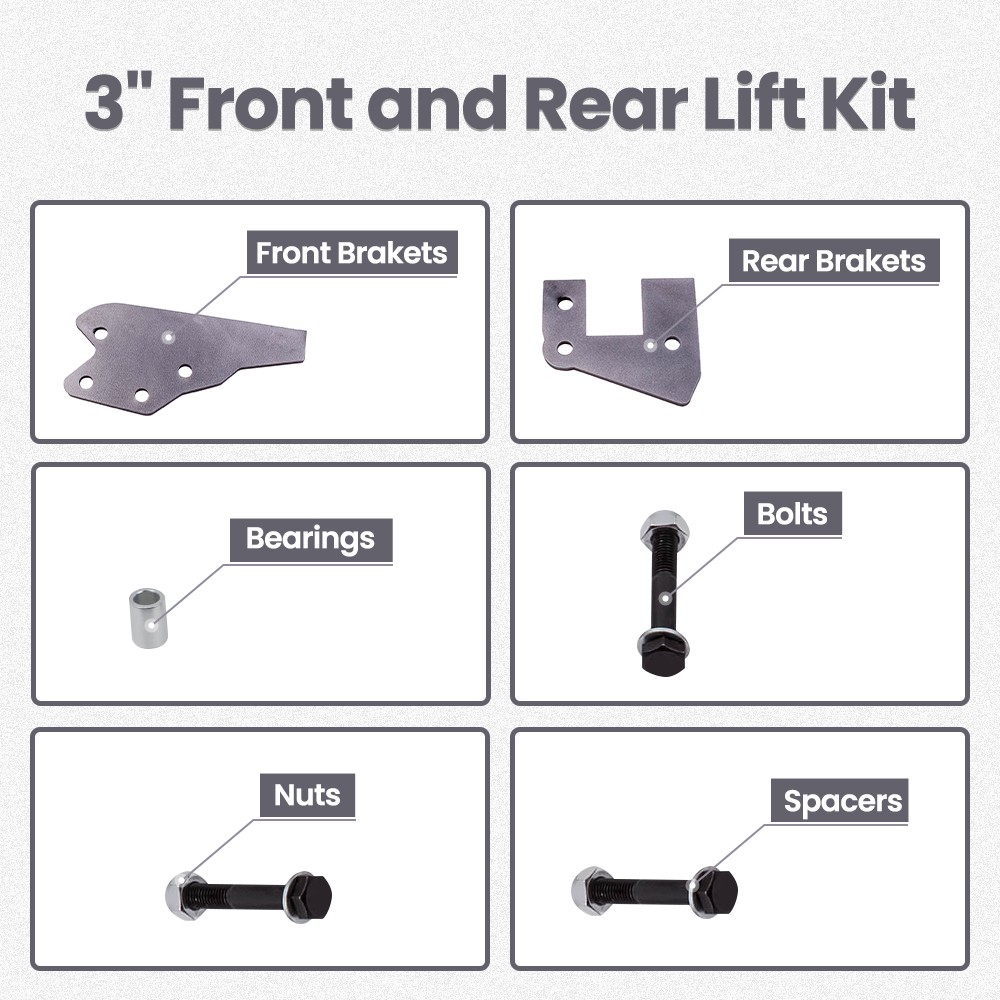 3" Front and Rear Lift Kit

Front Brakets

Rear Brakets

Bearings

Bolts

Nuts

Spacers