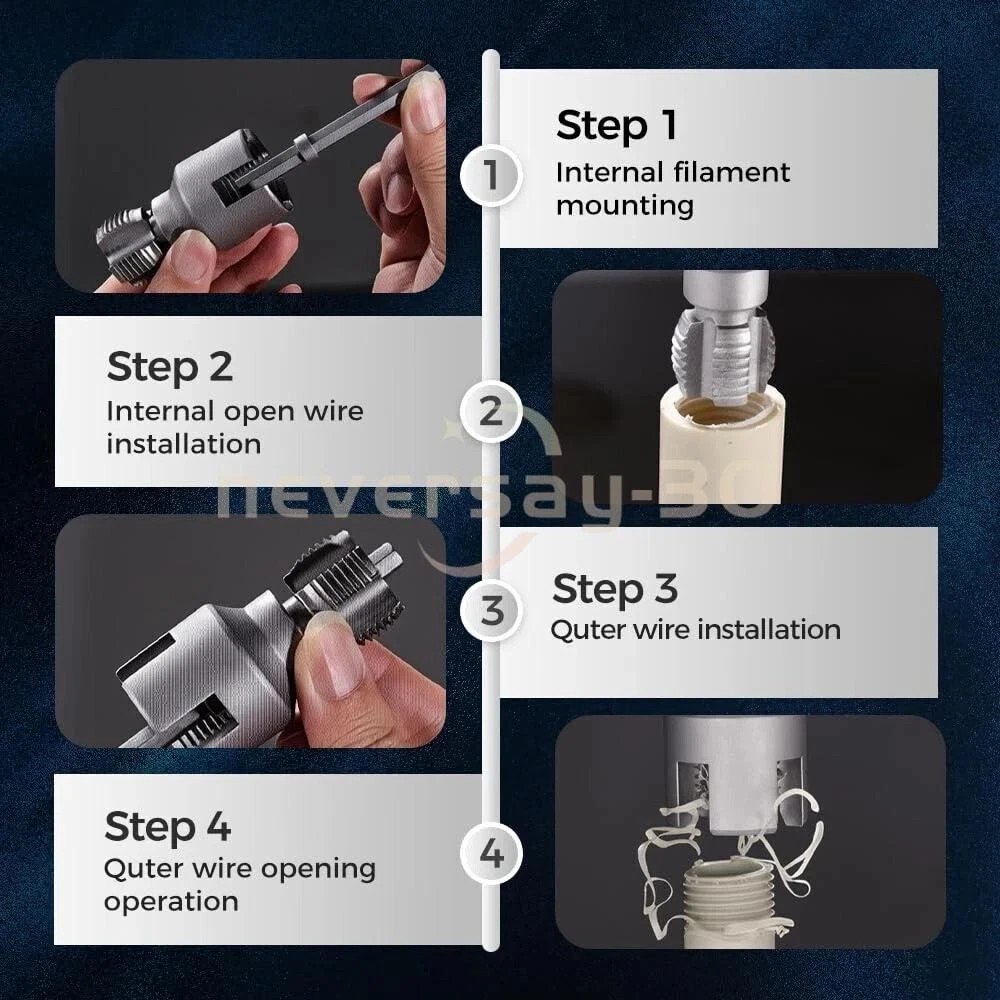 1

Step 1
Internal filament mounting

Step 2
Internal open wire installation

2

neversay-30

3

Step 3
Quter wire installation

Step 4
Quter wire opening operation

4