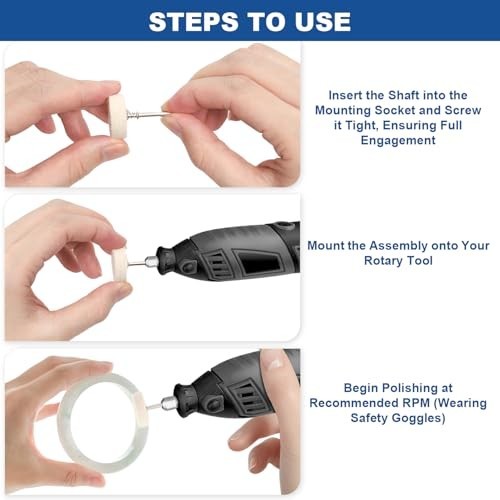 STEPS TO USE

Insert the Shaft into the Mounting Socket and Screw it Tight, Ensuring Full Engagement

Mount the Assembly onto Your Rotary Tool

Begin Polishing at Recommended RPM (Wearing Safety Goggles)