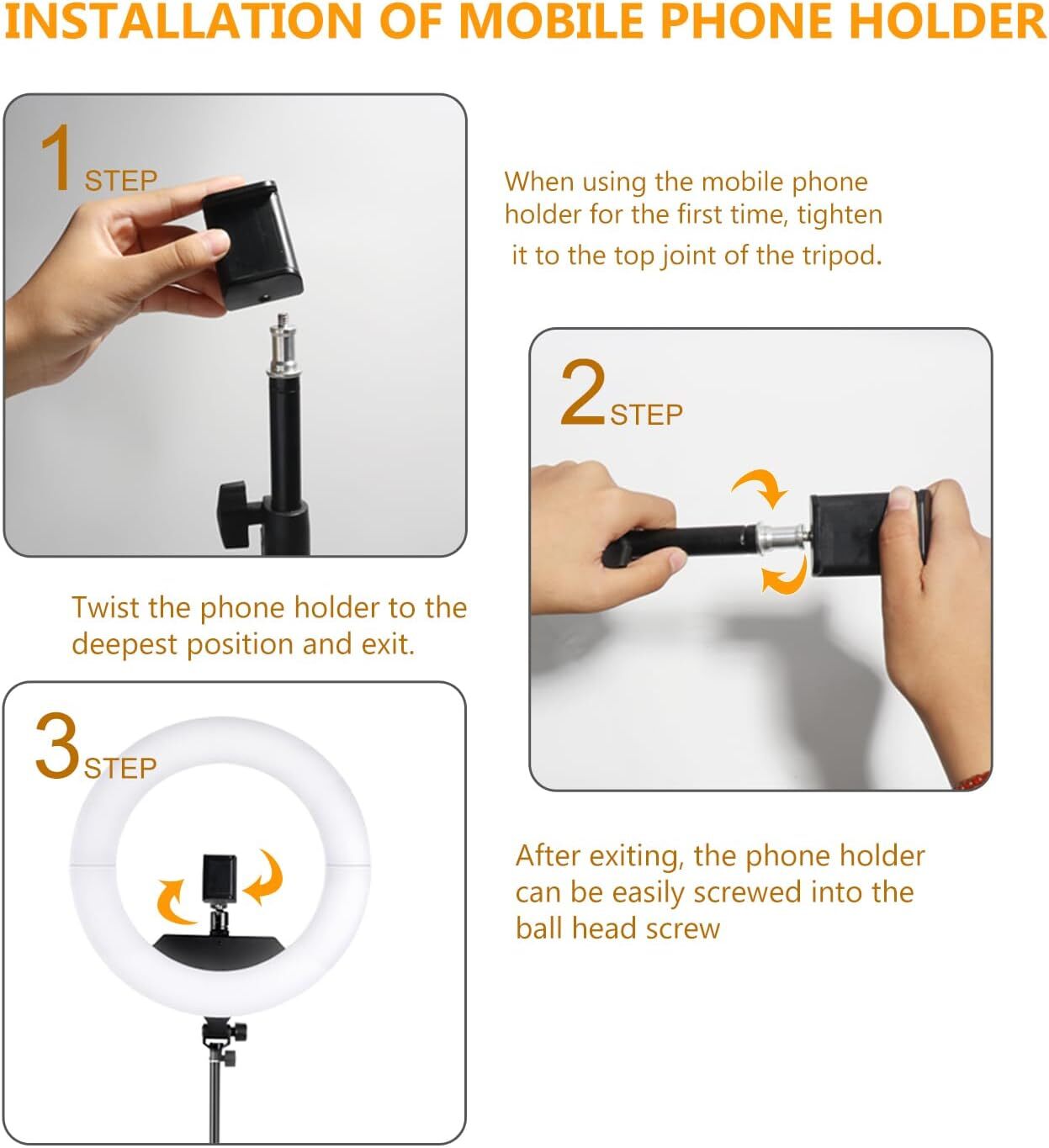 INSTALLATION OF MOBILE PHONE HOLDER

1 STEP

When using the mobile phone holder for the first time, tighten it to the top joint of the tripod.

2 STEP

Twist the phone holder to the deepest position and exit.

3 STEP

After exiting, the phone holder can be easily screwed into the ball head screw