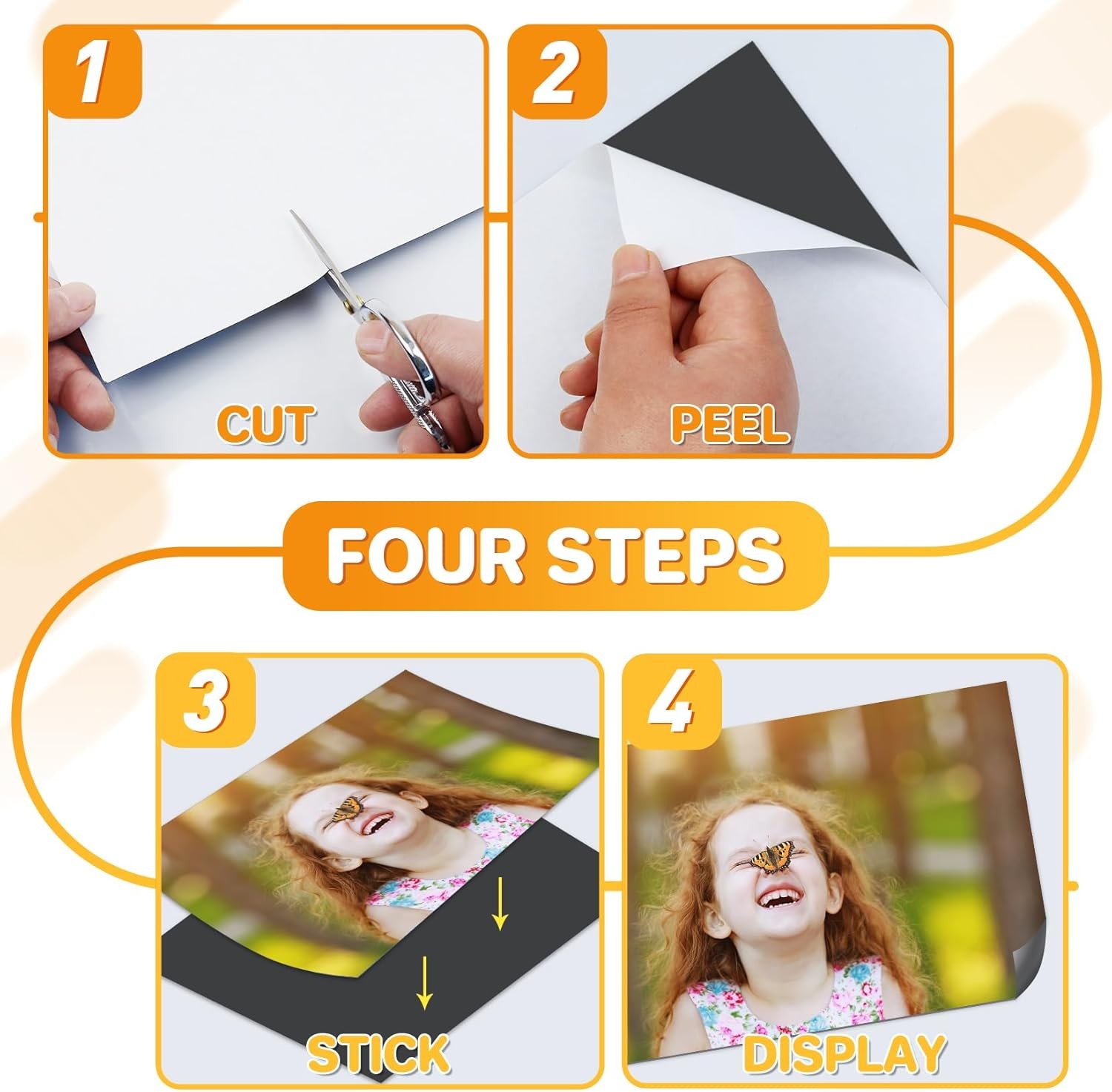 1
CUT

2
PEEL

FOUR STEPS

3
STICK

4
DISPLAY