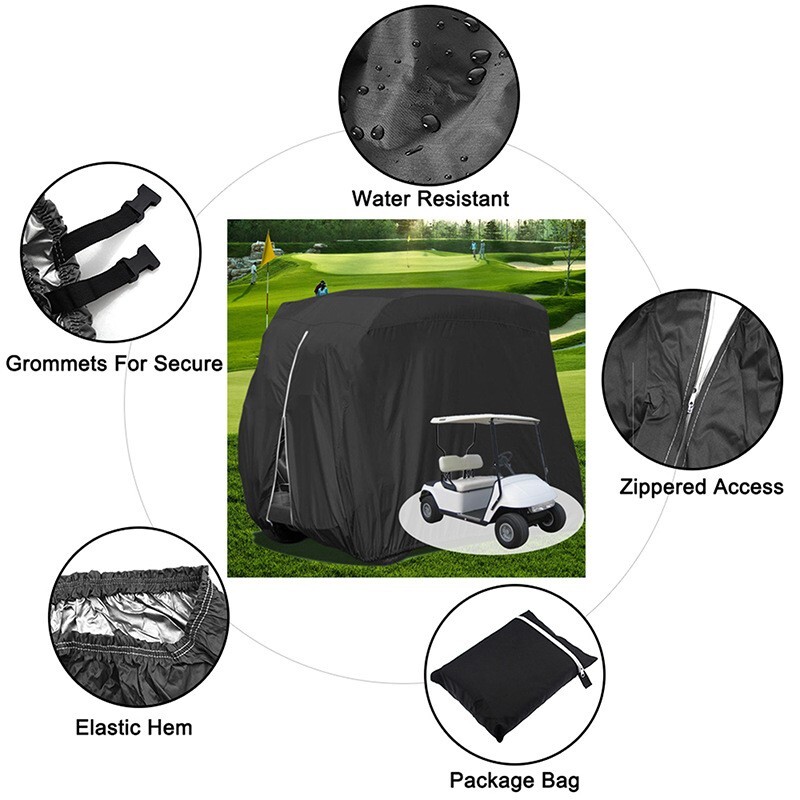 Water Resistant

Grommets For Secure

Zippered Access

Elastic Hem

Package Bag