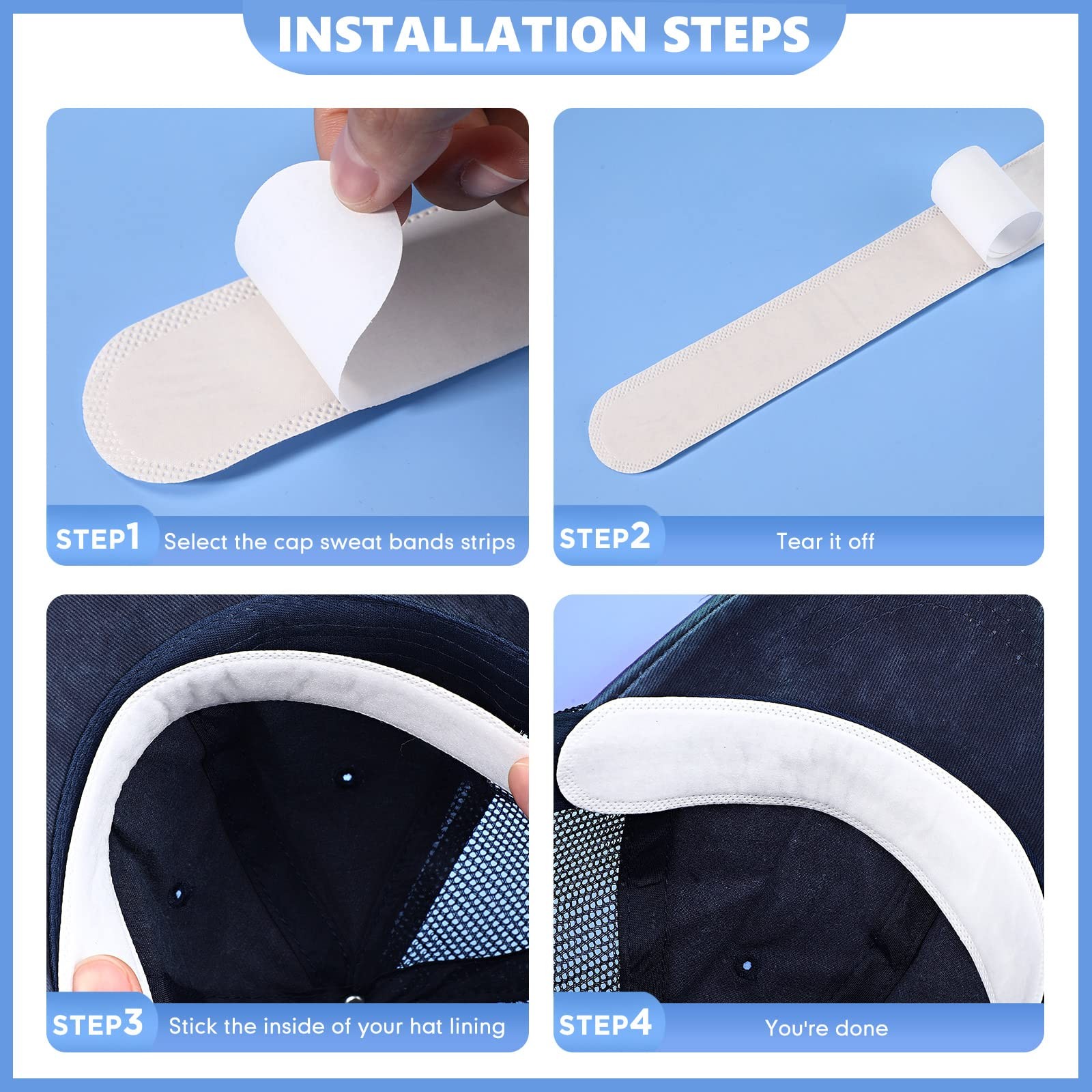 INSTALLATION STEPS

STEP1 Select the cap sweat bands strips

STEP2 Tear it off

STEP3 Stick the inside of your hat lining

STEP4 You're done