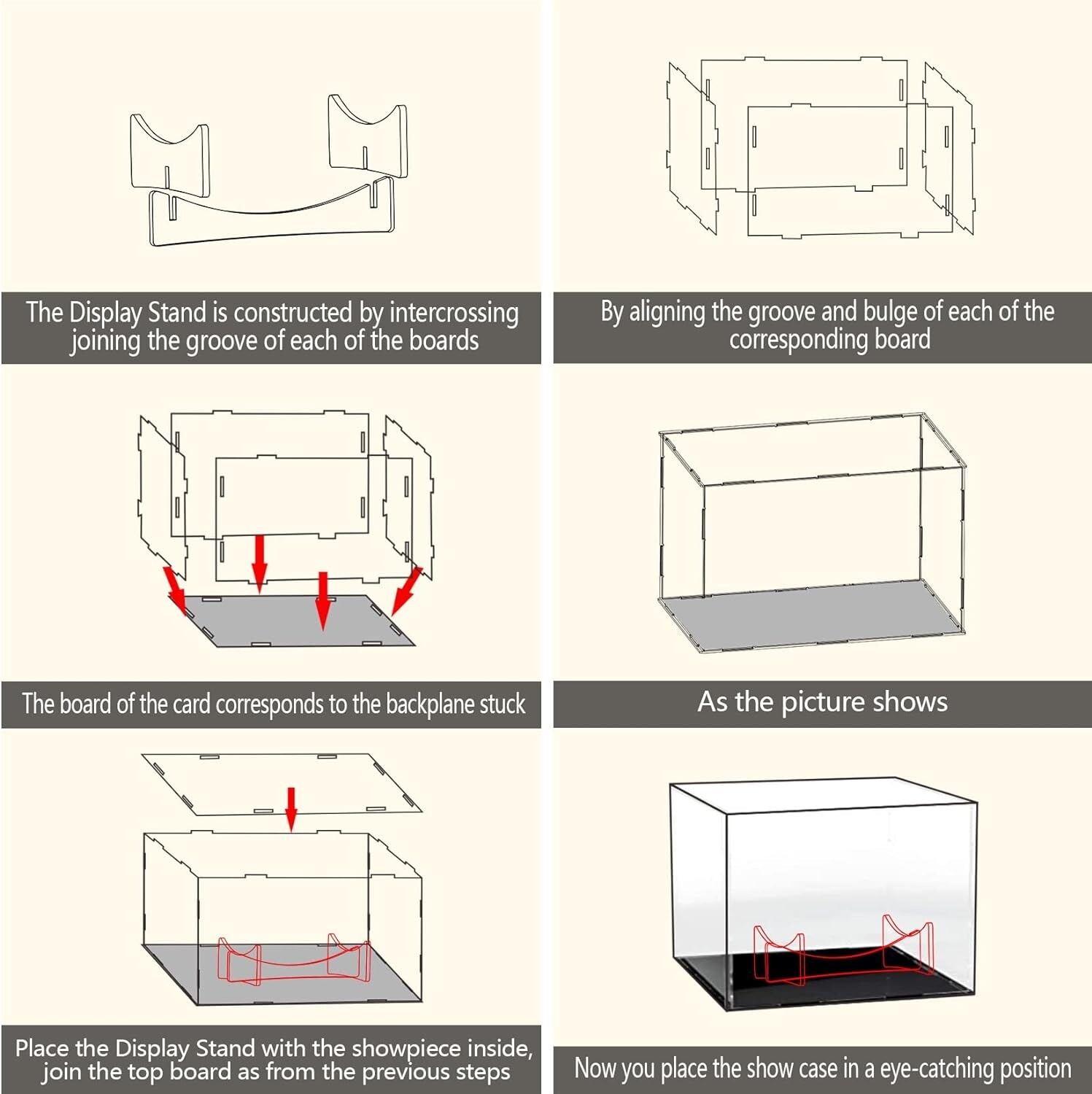 The Display Stand is constructed by intercrossing joining the groove of each of the boards

By aligning the groove and bulge of each of the corresponding board

The board of the card corresponds to the backplane stuck

As the picture shows

Place the Display Stand with the showpiece inside, join the top board as from the previous steps

Now you place the show case in a eye-catching position