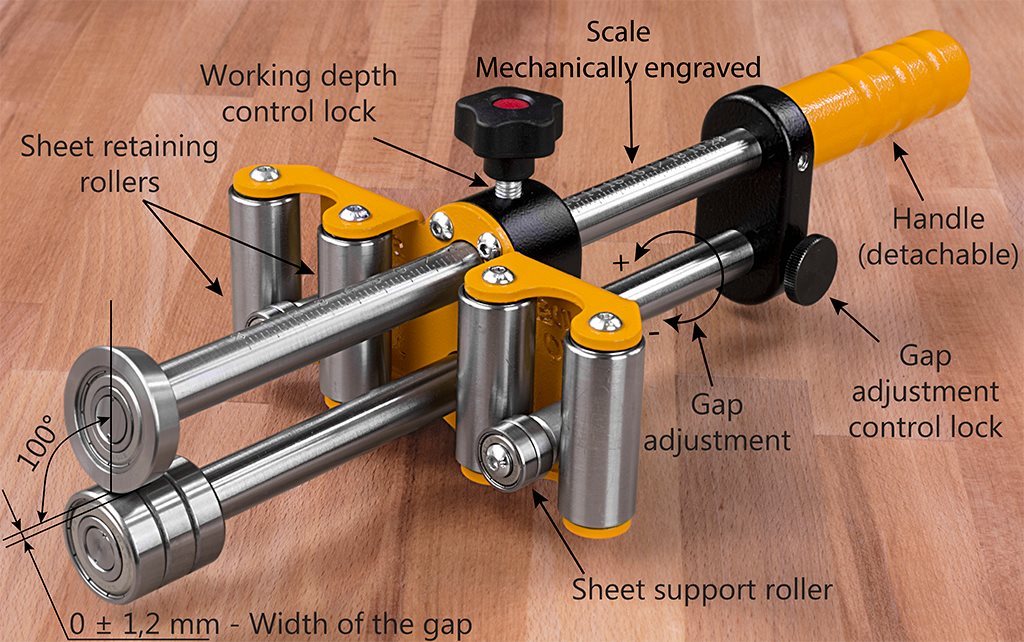 Scale
Mechanically engraved

Working depth control lock

Sheet retaining rollers

Handle (detachable)

+

-

Gap adjustment

Gap adjustment control lock

100°

Sheet support roller

0 ± 1,2 mm - Width of the gap