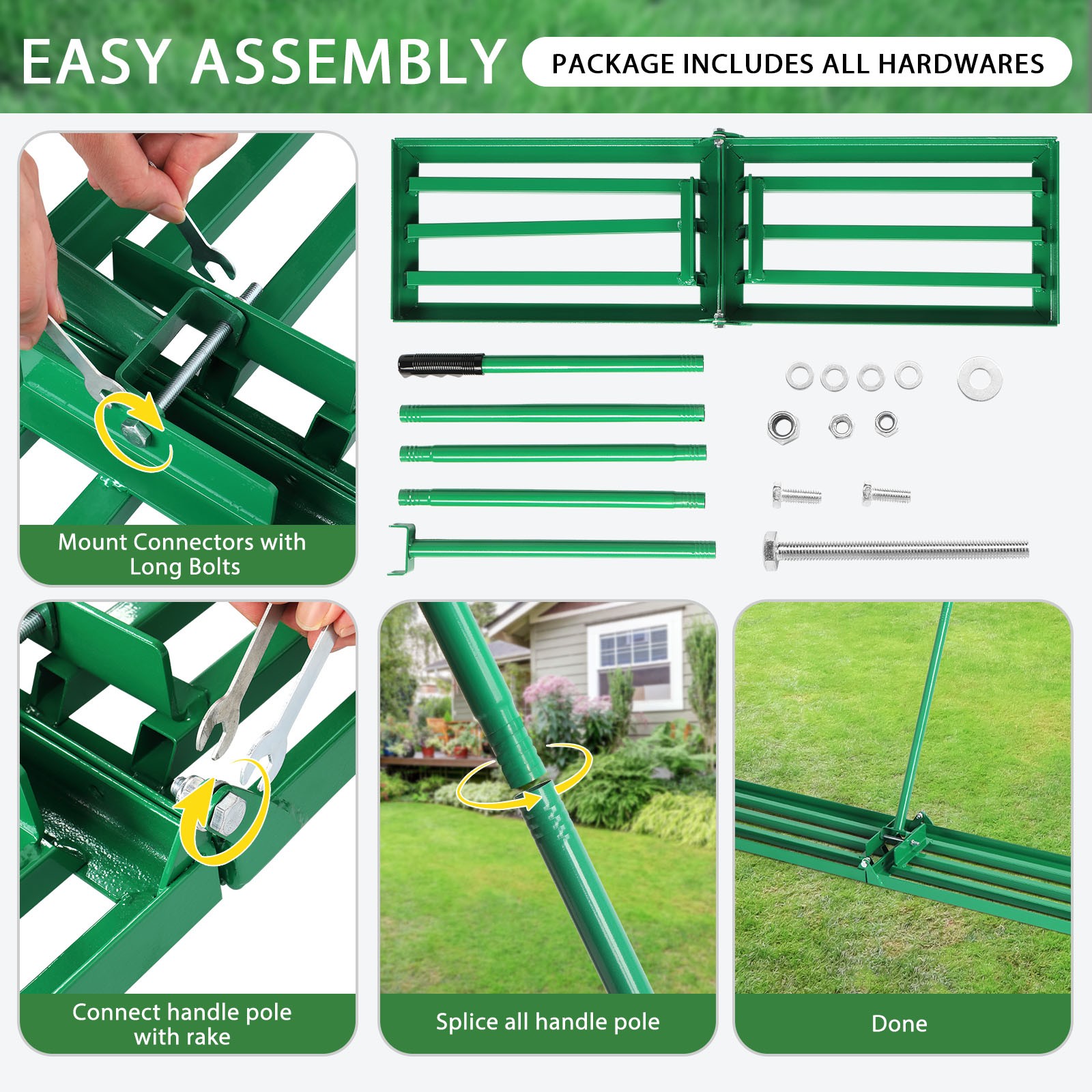 EASY ASSEMBLY

PACKAGE INCLUDES ALL HARDWARES

Mount Connectors with Long Bolts

Connect handle pole with rake

Splice all handle pole

Done