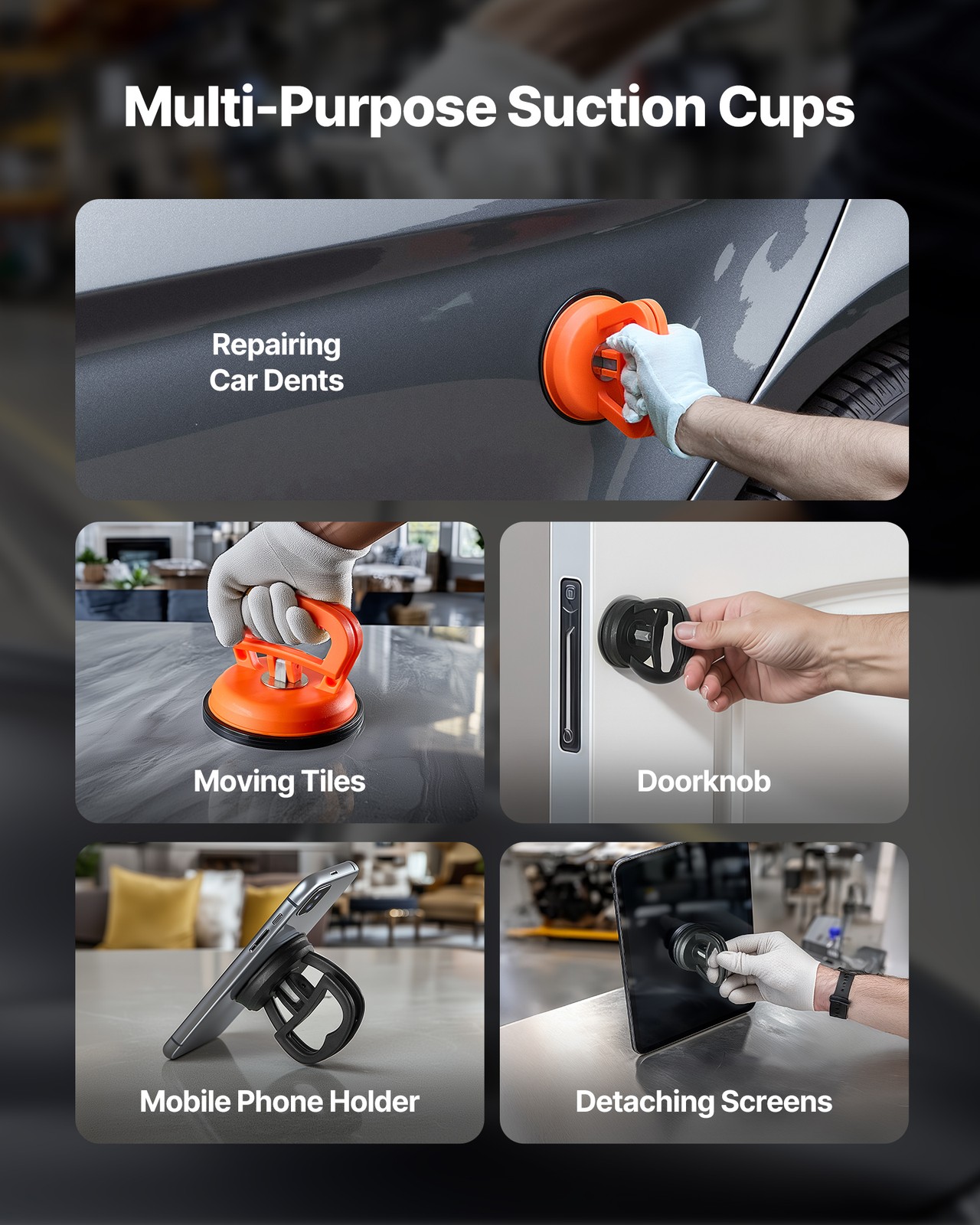 Multi-Purpose Suction Cups

Repairing Car Dents

Moving Tiles

Doorknob

Mobile Phone Holder

Detaching Screens