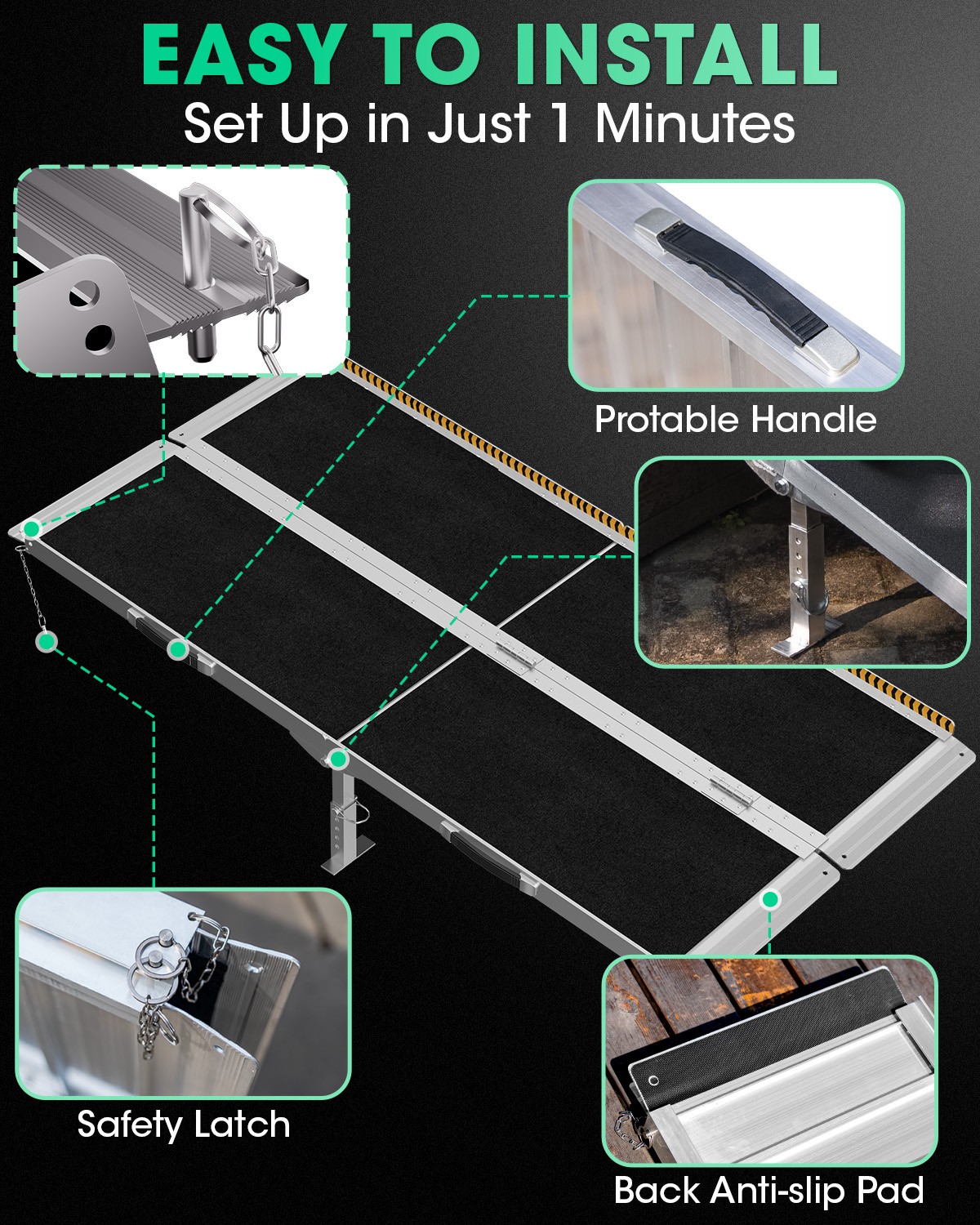 EASY TO INSTALL
Set Up in Just 1 Minutes

Protable Handle

Safety Latch

Back Anti-slip Pad