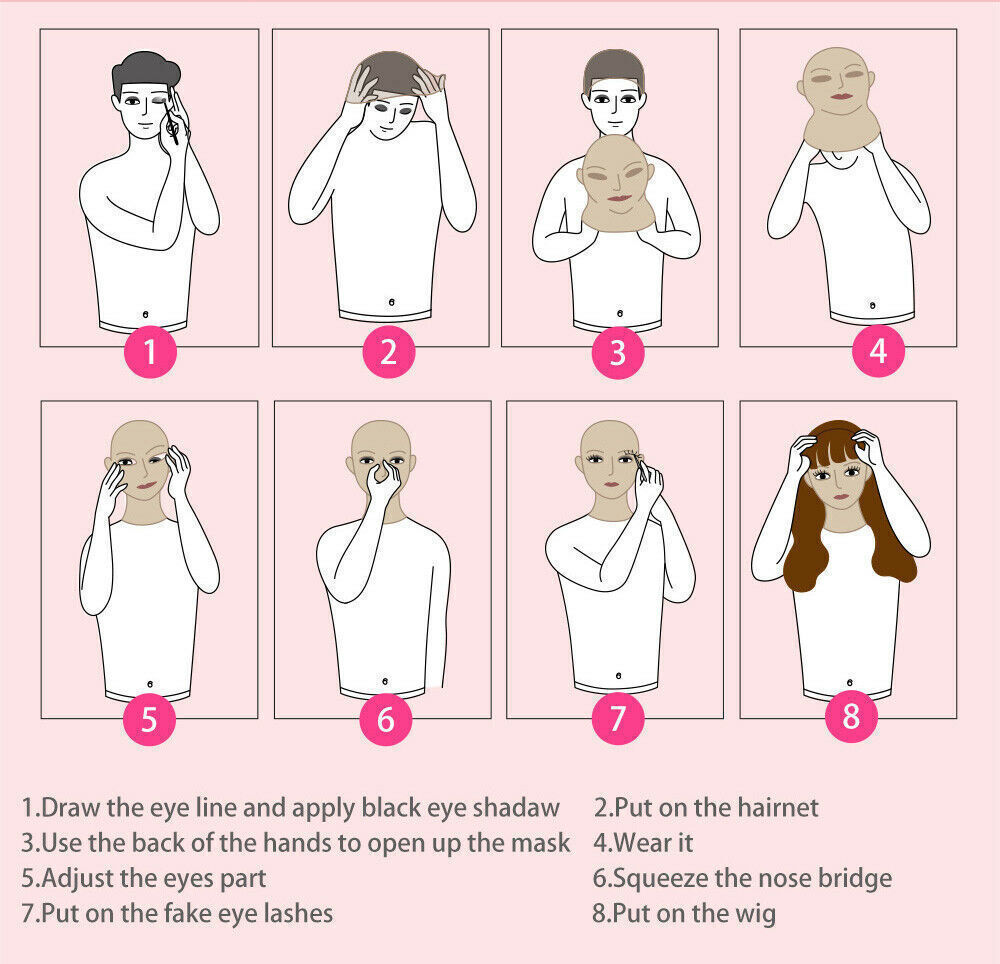 1

2

3

4

5

6

7

8

1.Draw the eye line and apply black eye shadaw
2.Put on the hairnet
3.Use the back of the hands to open up the mask
4.Wear it
5.Adjust the eyes part
6.Squeeze the nose bridge
7.Put on the fake eye lashes
8.Put on the wig