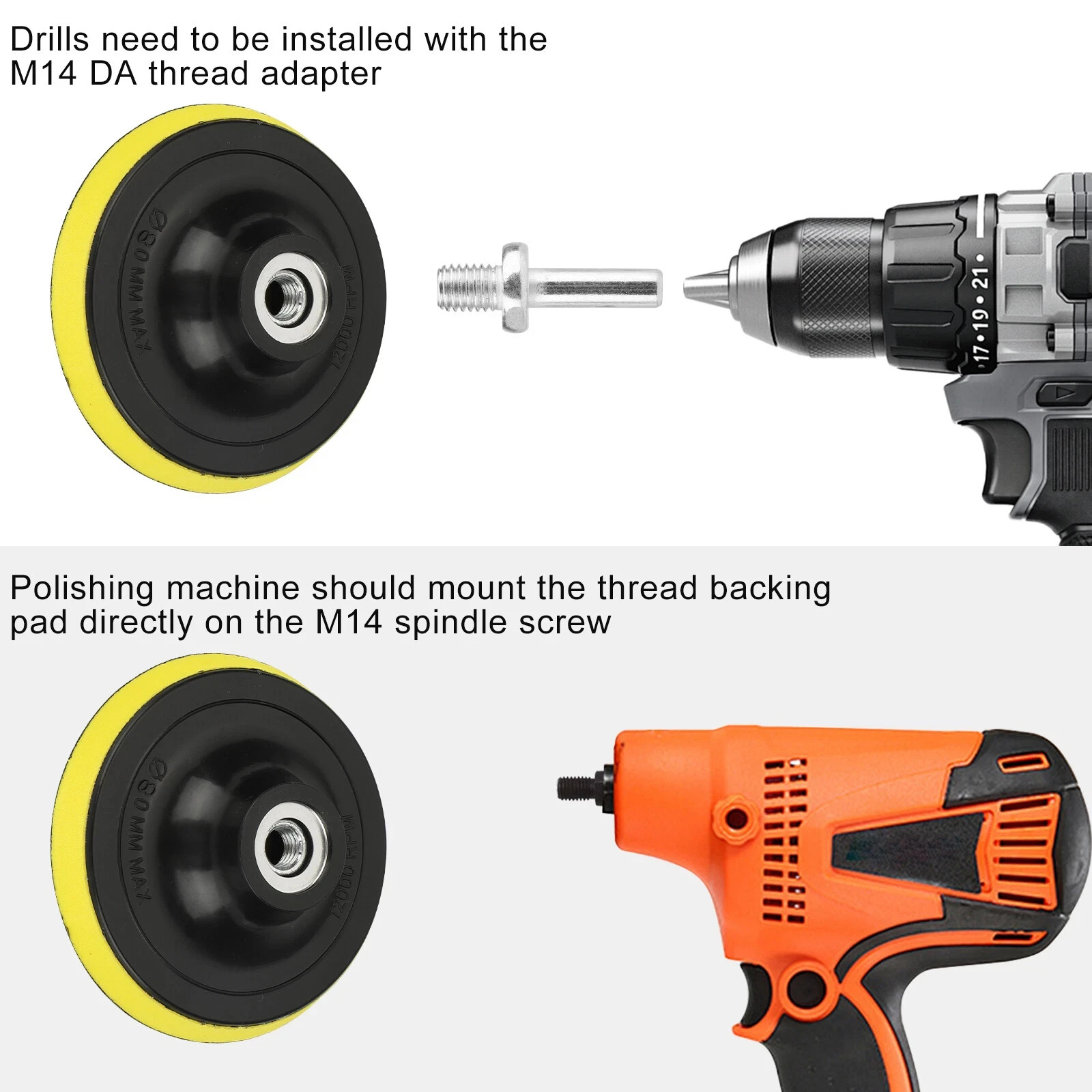 Drills need to be installed with the M14 DA thread adapter

Ø80 MM MAX
12000 RPM

17•19•21•

Polishing machine should mount the thread backing pad directly on the M14 spindle screw

Ø80 MM MAX
12000 RPM