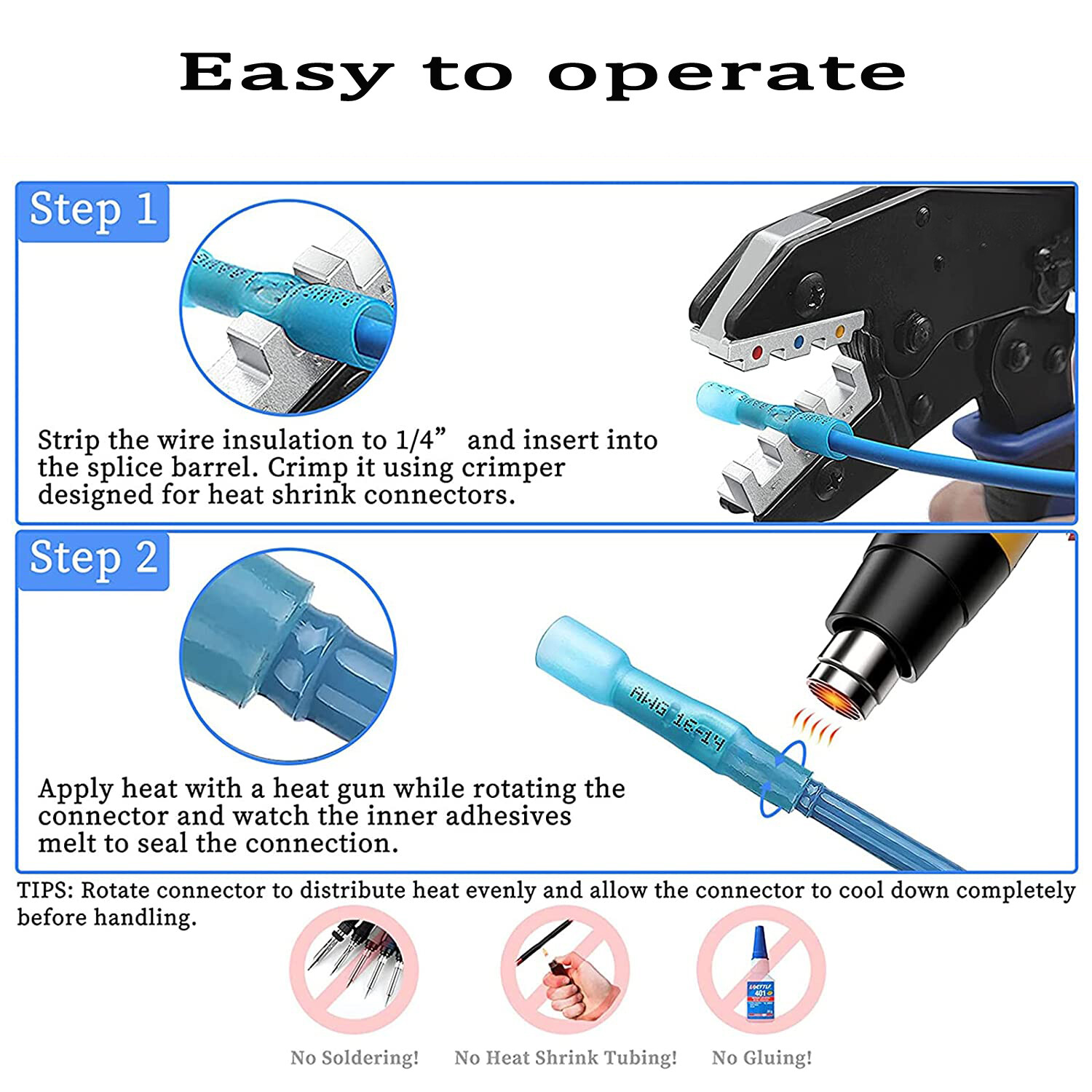 Easy to operate

Step 1

Strip the wire insulation to 1/4” and insert into the splice barrel. Crimp it using crimper designed for heat shrink connectors.

Step 2

AWG 16-14

Apply heat with a heat gun while rotating the connector and watch the inner adhesives melt to seal the connection.

TIPS: Rotate connector to distribute heat evenly and allow the connector to cool down completely before handling.

LOCTITE 401

No Soldering! No Heat Shrink Tubing! No Gluing!