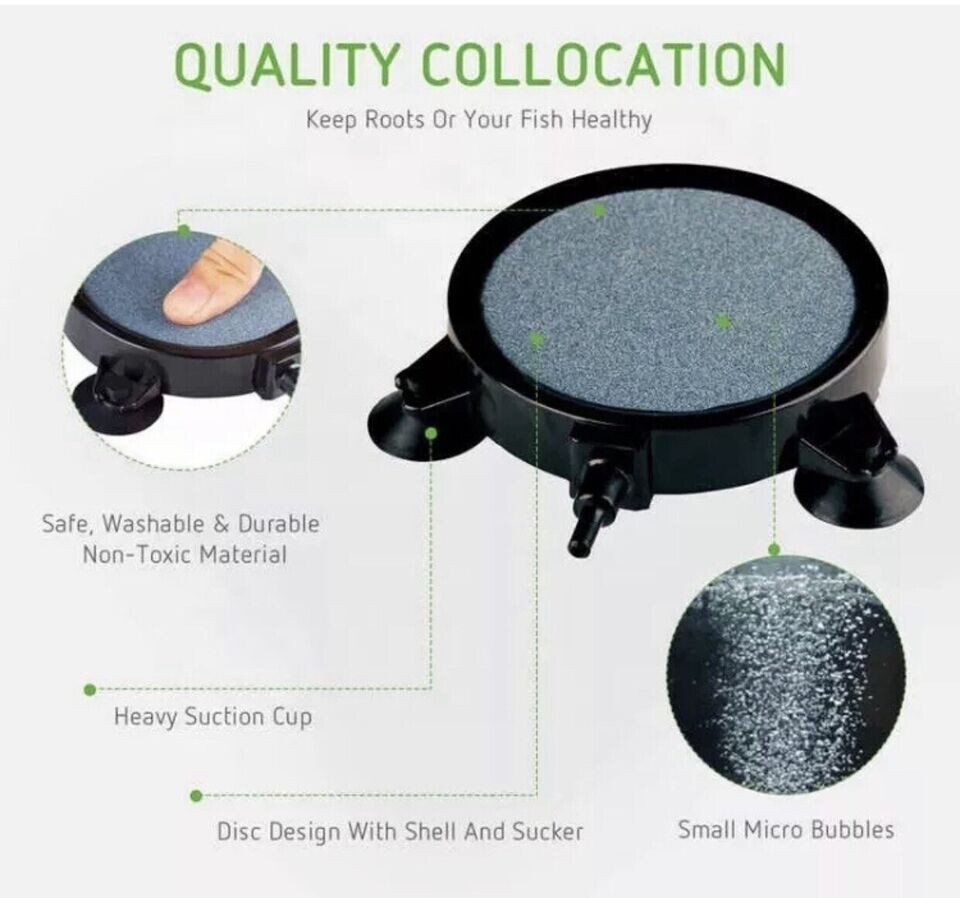 QUALITY COLLOCATION

Keep Roots Or Your Fish Healthy

Safe, Washable & Durable Non-Toxic Material

Heavy Suction Cup

Disc Design With Shell And Sucker

Small Micro Bubbles