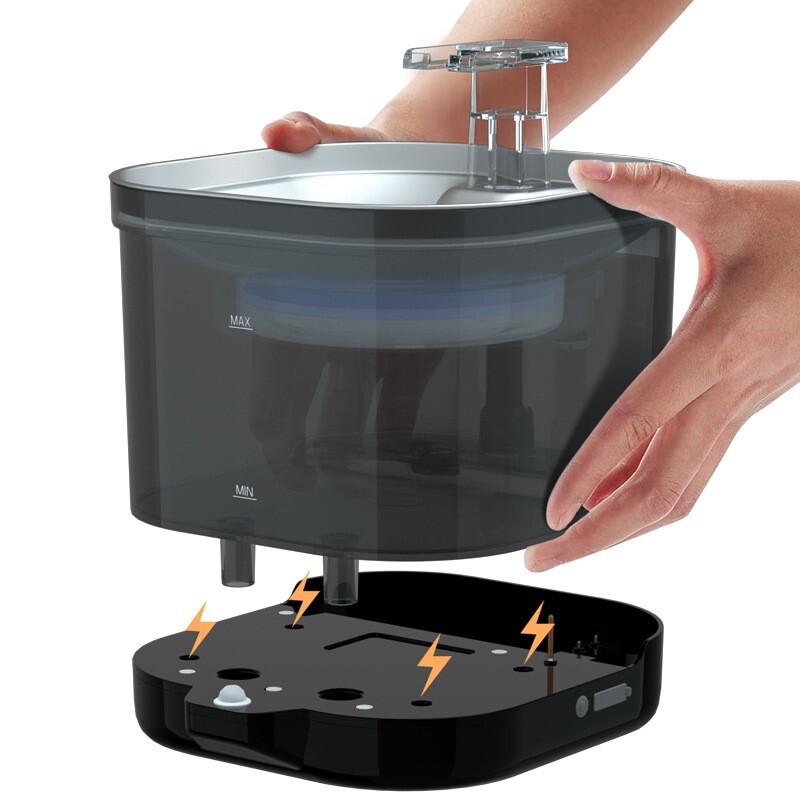 MAX

MIN