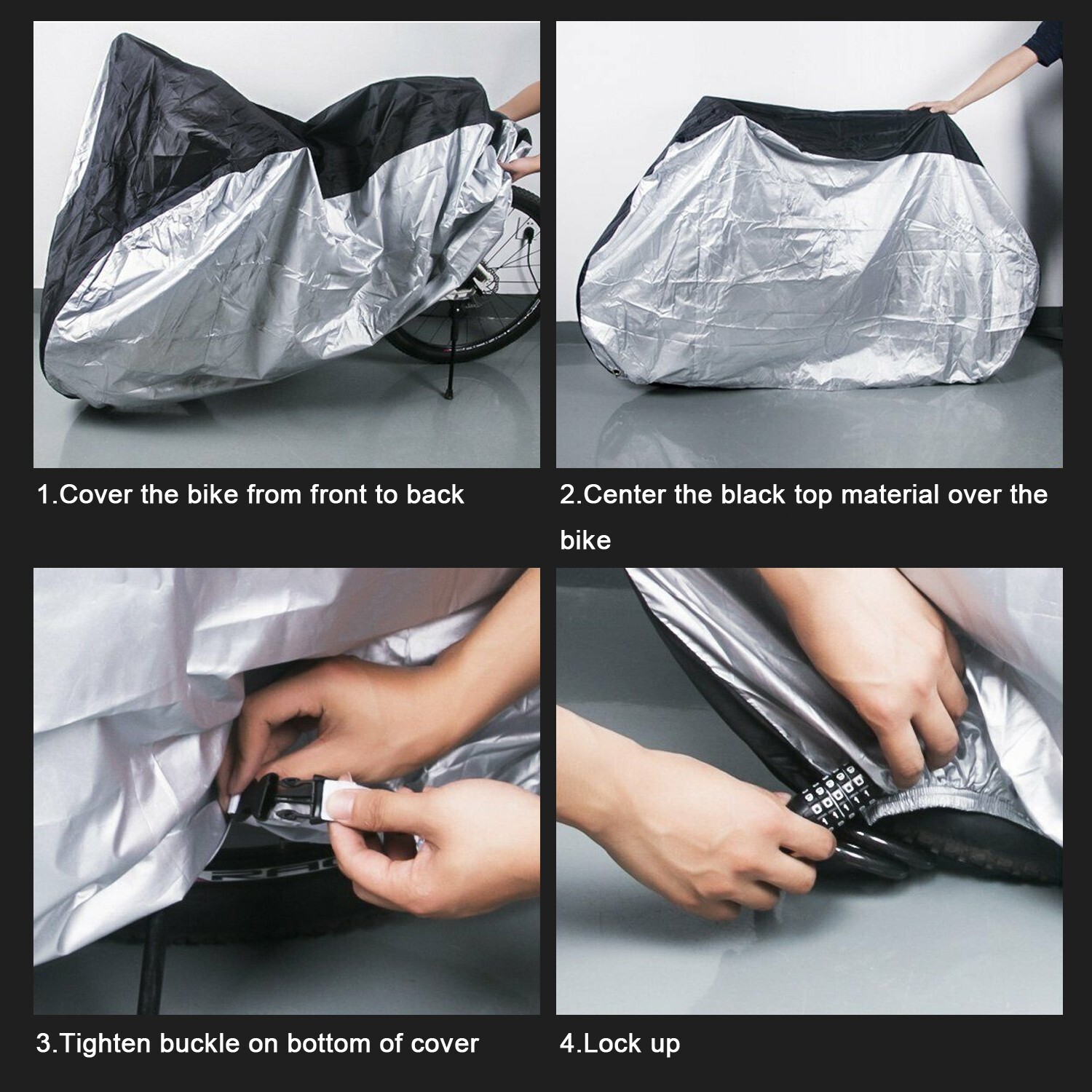 1.Cover the bike from front to back

2.Center the black top material over the bike

3.Tighten buckle on bottom of cover

4.Lock up